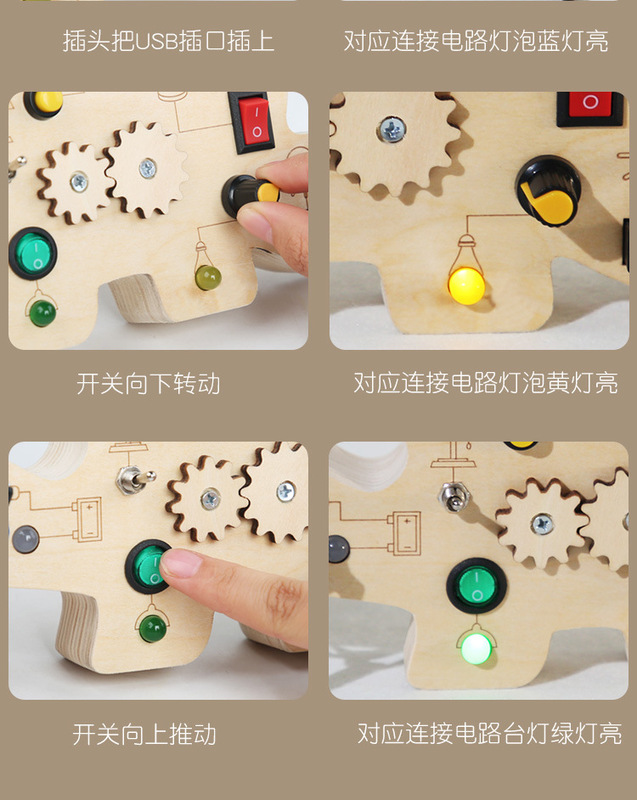 插头把USB插口插上

对应连接电路灯泡蓝灯亮

开关向下转动

对应连接电路灯泡黄灯亮

开关向上推动

对应连接电路台灯绿灯亮