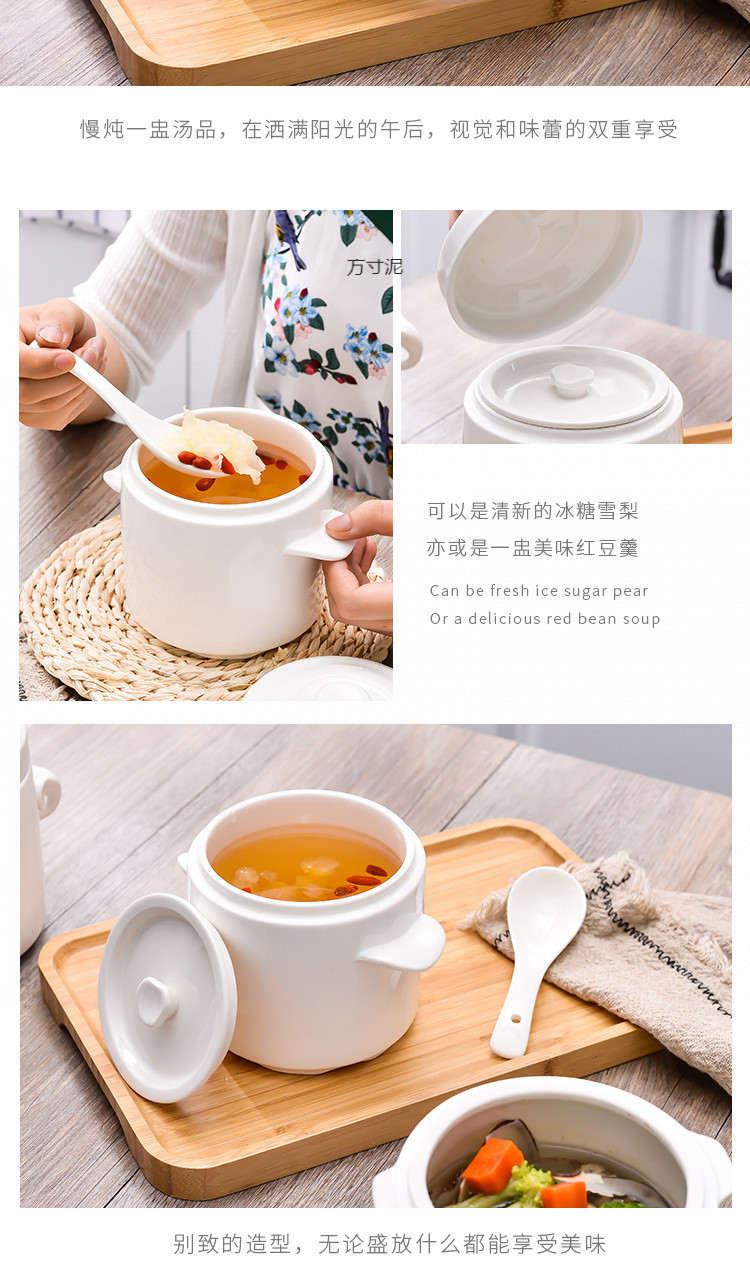 慢炖一盅汤品，在洒满阳光的午后，视觉和味蕾的双重享受

方寸泥

可以是清新的冰糖雪梨

亦或是一盅美味红豆羹

Can be fresh ice sugar pear

Or a delicious red bean soup

别致的造型，无论盛放什么都能享受美味