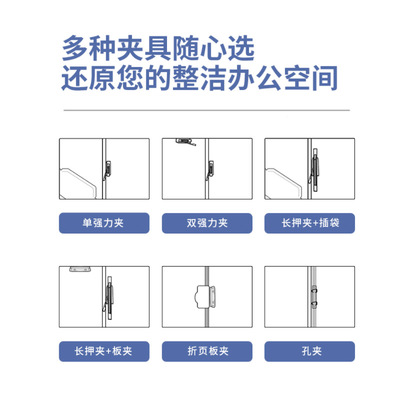 多种夹具随心选
还原您的整洁办公空间

单强力夹

双强力夹

长押夹+插袋

长押夹+板夹

折页板夹

孔夹