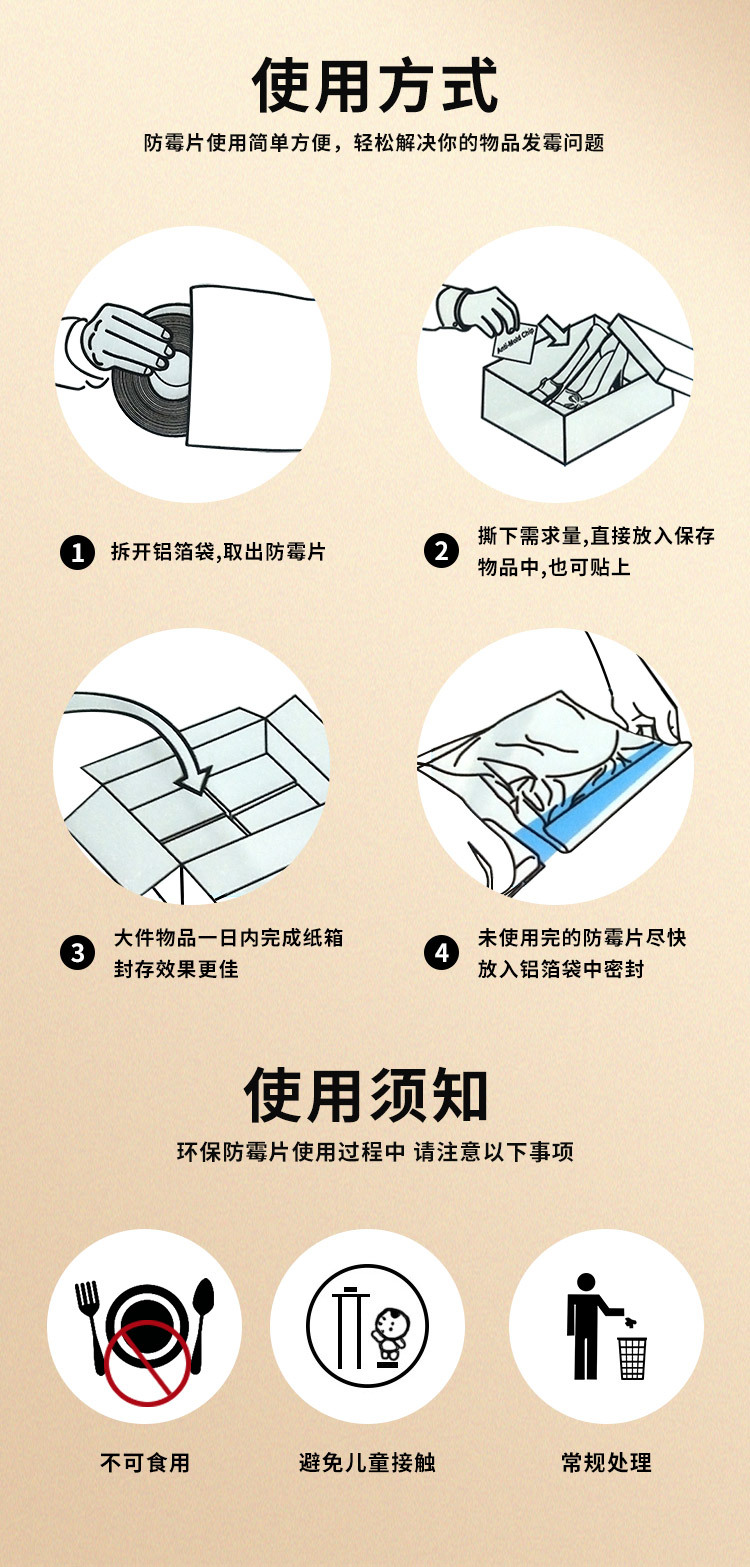 使用方式

防霉片使用简单方便，轻松解决你的物品发霉问题

Anti-Mold Chip

1 拆开铝箔袋,取出防霉片

2 撕下需求量,直接放入保存物品中,也可贴上

3 大件物品一日内完成纸箱封存效果更佳

4 未使用完的防霉片尽快放入铝箔袋中密封

使用须知

环保防霉片使用过程中 请注意以下事项

不可食用

避免儿童接触

常规处理