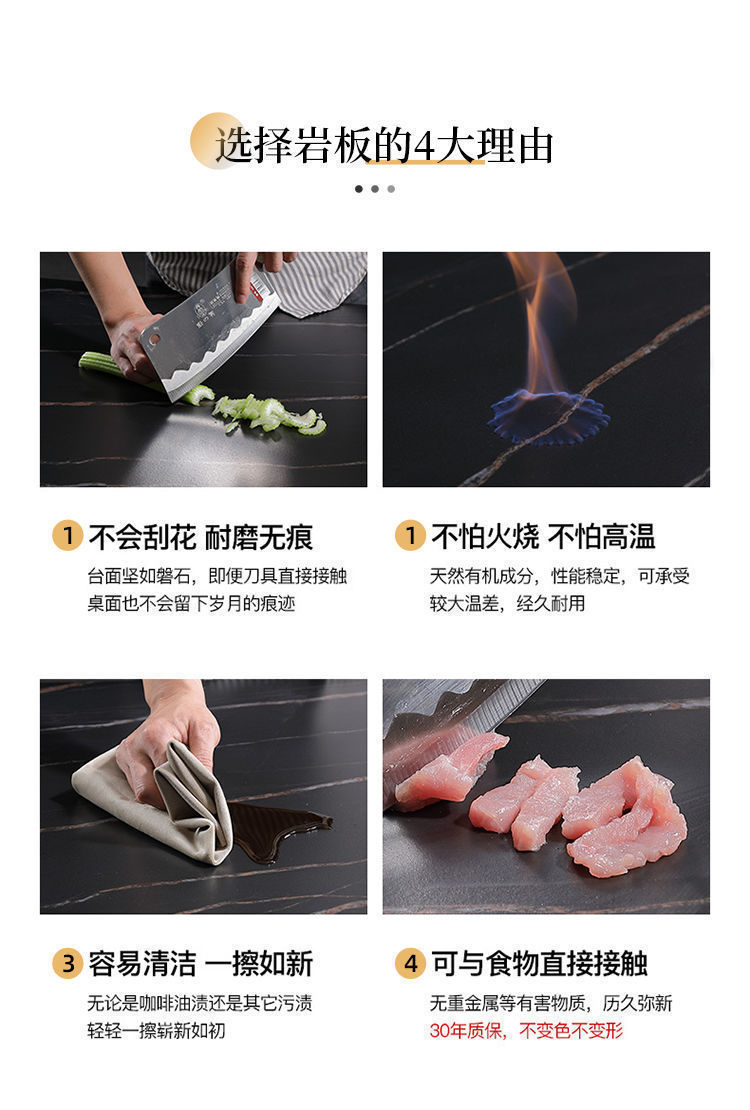 选择岩板的4大理由

1 不会刮花 耐磨无痕
台面坚如磐石，即便刀具直接接触桌面也不会留下岁月的痕迹

1 不怕火烧 不怕高温
天然有机成分，性能稳定，可承受较大温差，经久耐用

3 容易清洁 一擦如新
无论是咖啡油渍还是其它污渍轻轻一擦崭新如初

4 可与食物直接接触
无重金属等有害物质，历久弥新
30年质保，不变色不变形