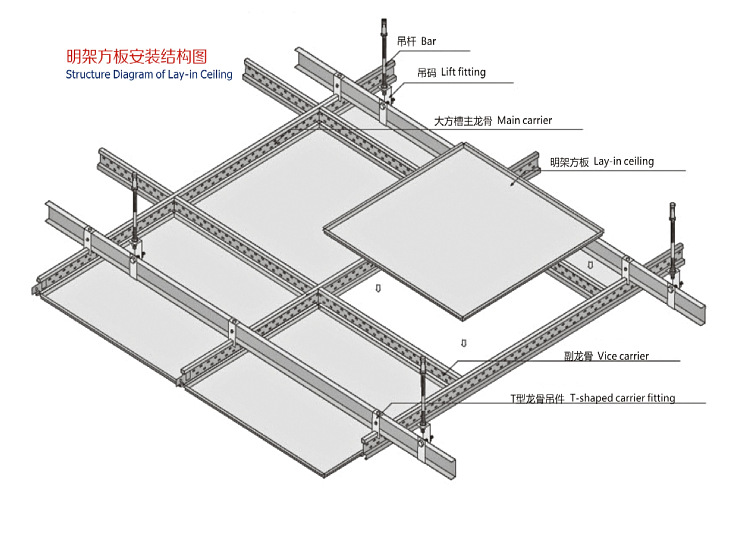 明架方板安装结构图
Structure Diagram of Lay-in Ceiling

吊杆 Bar

吊码 Lift fitting

大方槽主龙骨 Main carrier

明架方板 Lay-in ceiling

副龙骨 Vice carrier

T型龙骨吊件 T-shaped carrier fitting