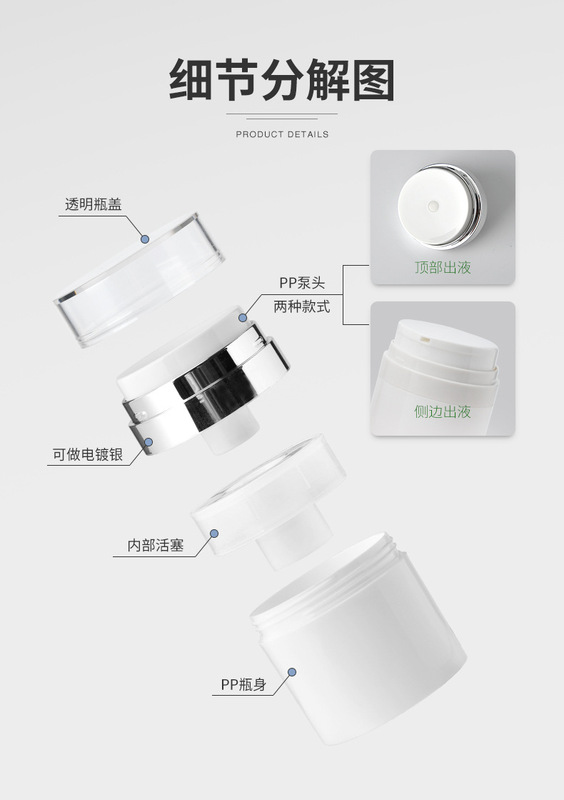 细节分解图

PRODUCT DETAILS

透明瓶盖

PP泵头
两种款式

顶部出液

侧边出液

可做电镀银

内部活塞

PP瓶身