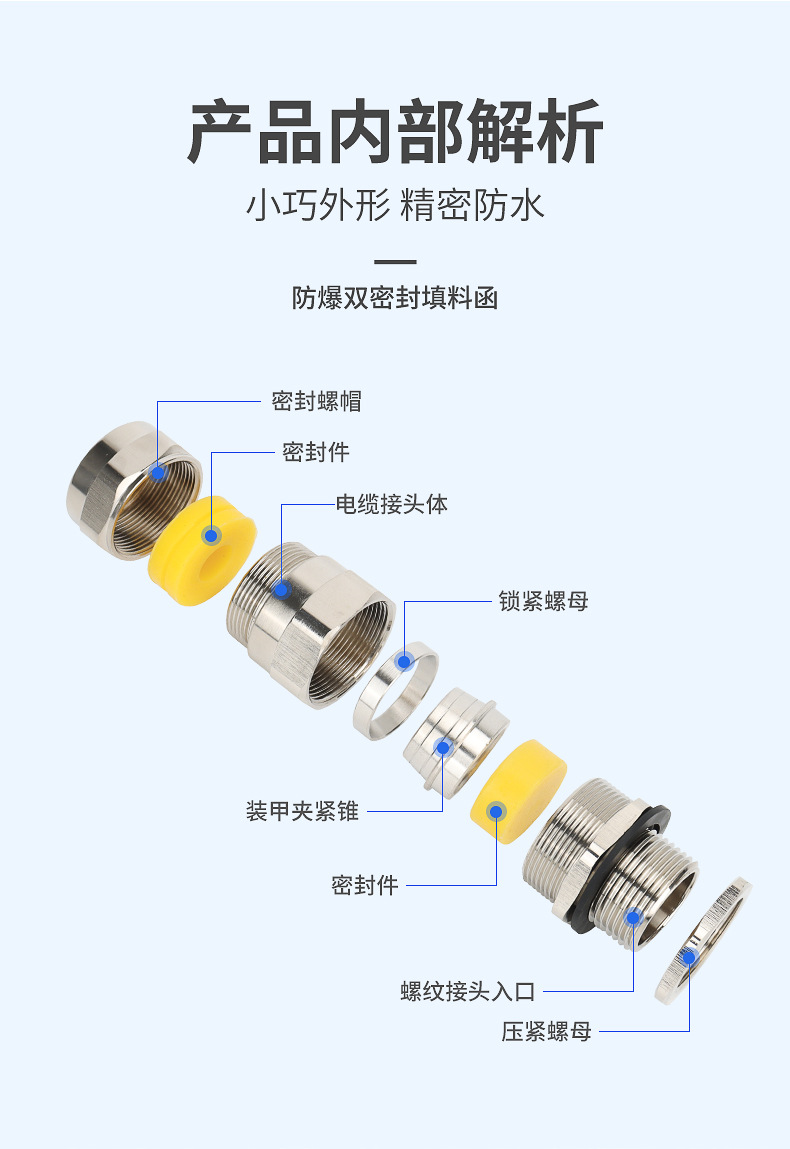 产品内部解析

小巧外形 精密防水

防爆双密封填料函

密封螺帽

密封件

电缆接头体

锁紧螺母

装甲夹紧锥

密封件

螺纹接头入口

压紧螺母