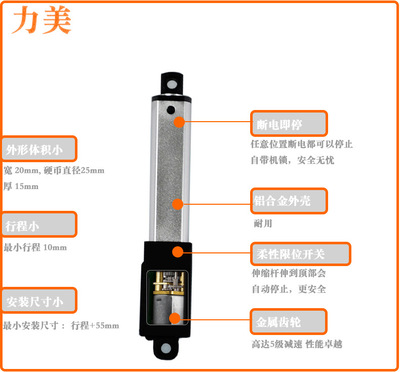 力美

外形体积小

宽 20mm, 硬币直径25mm
厚 15mm

行程小

最小行程 10mm

安装尺寸小

最小安装尺寸： 行程+55mm

断电即停

任意位置断电都可以停止
自带机锁，安全无忧

铝合金外壳

耐用

柔性限位开关

伸缩杆伸到顶部会
自动停止，更安全

金属齿轮

高达5级减速 性能卓越