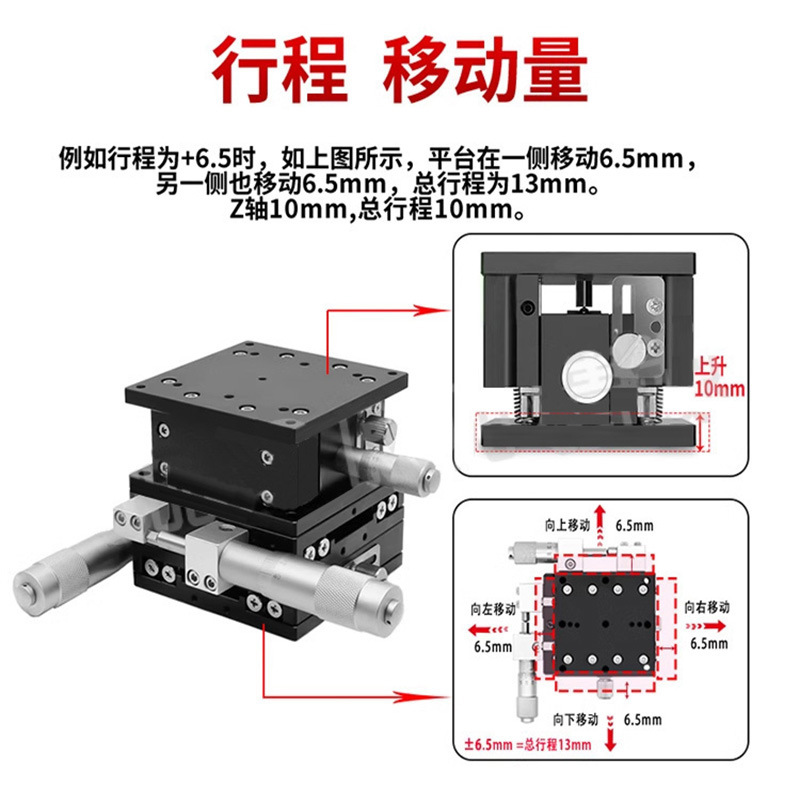 行程 移动量

例如行程为+6.5时，如上图所示，平台在一侧移动6.5mm，另一侧也移动6.5mm，总行程为13mm。
Z轴10mm,总行程10mm。

上升
10mm

向上移动
6.5mm
向左移动
6.5mm
向右移动
6.5mm
向下移动
6.5mm
±6.5mm =总行程13mm