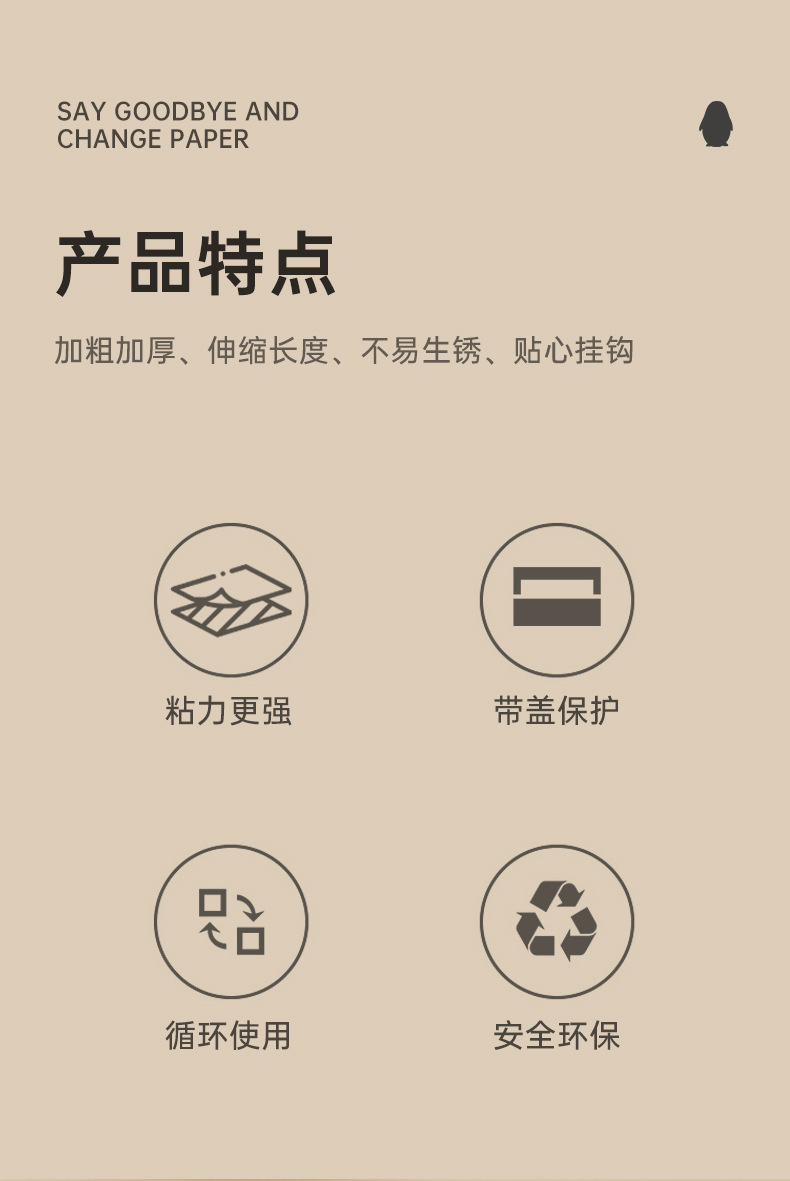 SAY GOODBYE AND
CHANGE PAPER

产品特点

加粗加厚、伸缩长度、不易生锈、贴心挂钩

粘力更强

带盖保护

循环使用

安全环保