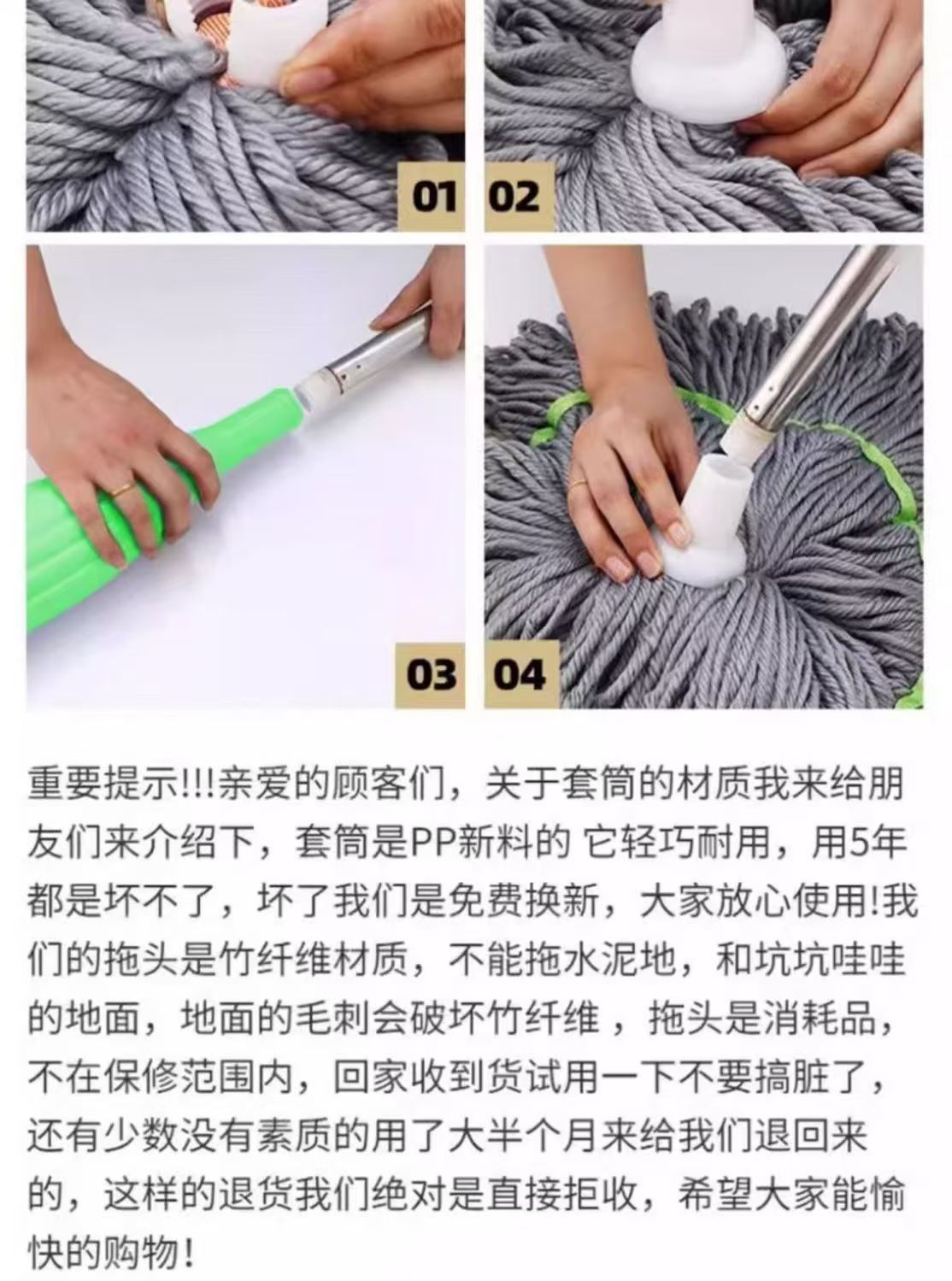 01 02

03 04

重要提示!!!亲爱的顾客们，关于套筒的材质我来给朋友们来介绍下，套筒是PP新料的 它轻巧耐用，用5年都是坏不了，坏了我们是免费换新，大家放心使用!我们的拖头是竹纤维材质，不能拖水泥地，和坑坑哇哇的地面，地面的毛刺会破坏竹纤维，拖头是消耗品，不在保修范围内，回家收到货试用一下不要搞脏了，还有少数没有素质的用了大半个月来给我们退回来的，这样的退货我们绝对是直接拒收，希望大家能愉快的购物!