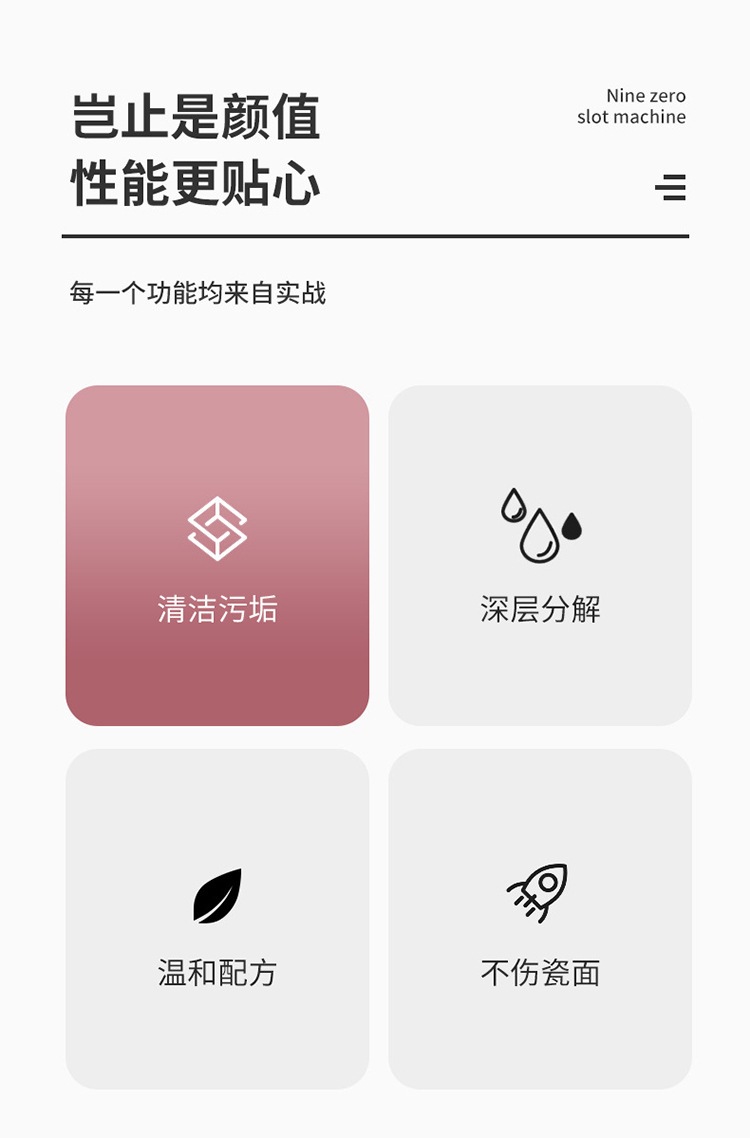 岂止是颜值
性能更贴心

Nine zero
slot machine

每一个功能均来自实战

清洁污垢

深层分解

温和配方

不伤瓷面