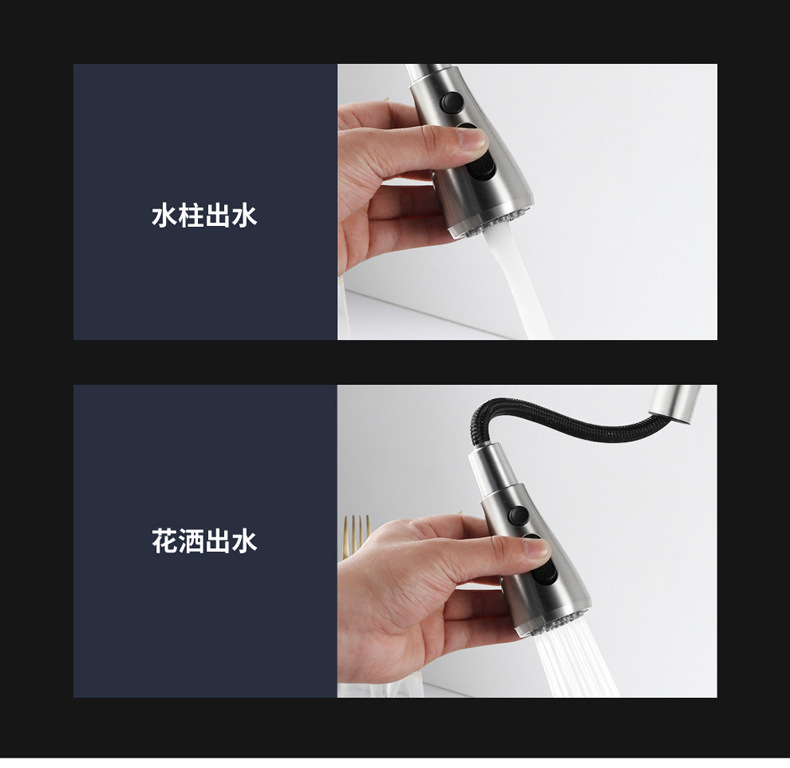 水柱出水

花洒出水