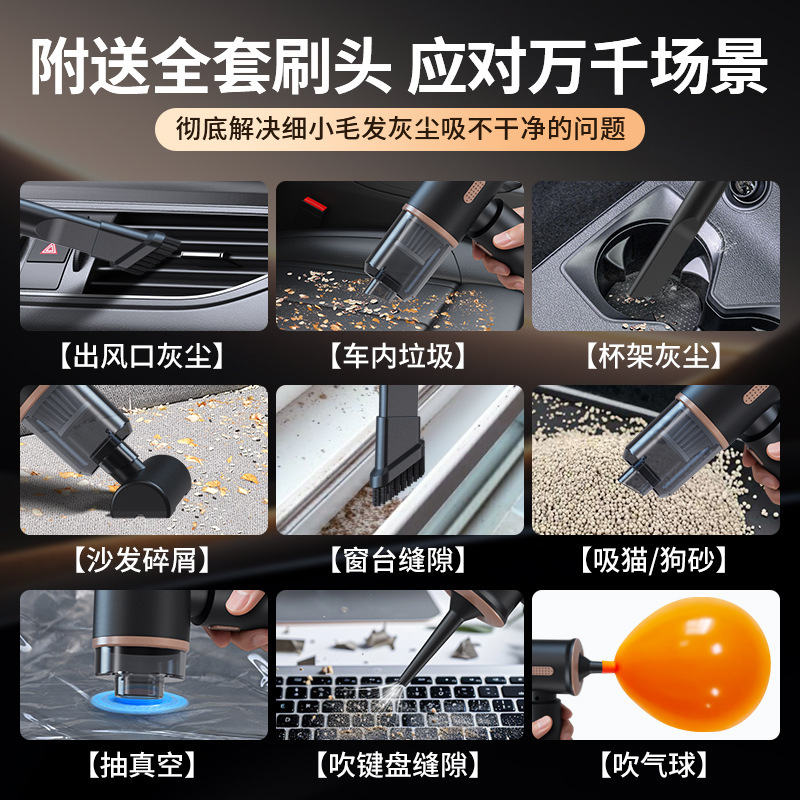 附送全套刷头 应对万千场景

彻底解决细小毛发灰尘吸不干净的问题

【出风口灰尘】

【车内垃圾】

【杯架灰尘】

【沙发碎屑】

【窗台缝隙】

【吸猫/狗砂】

【抽真空】

【吹键盘缝隙】

【吹气球】