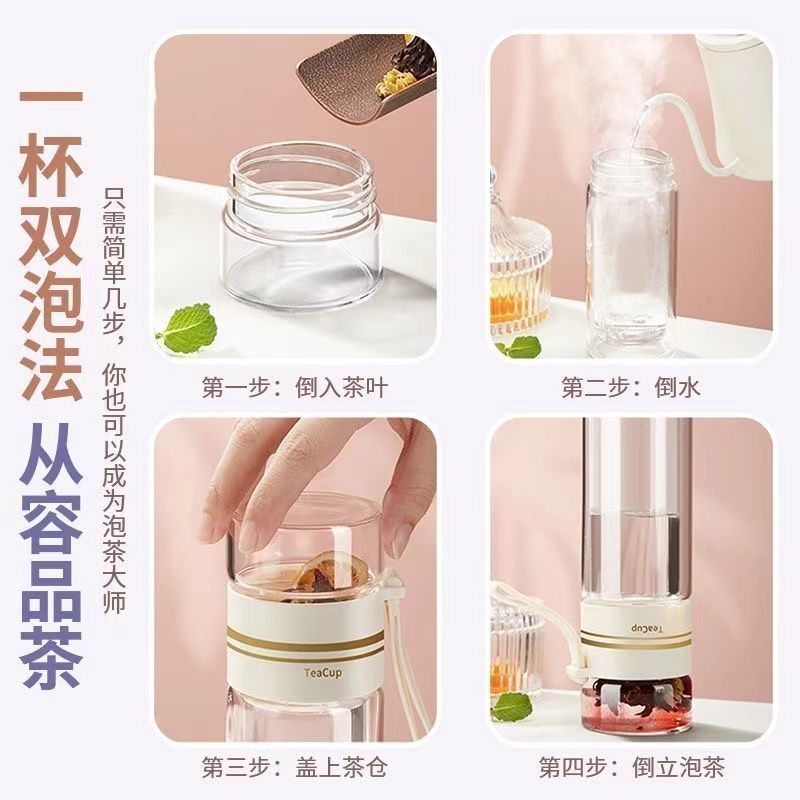 一杯双泡法
从容品茶

只需简单几步，你也可以成为泡茶大师

第一步：倒入茶叶

第二步：倒水

TeaCup

第三步：盖上茶仓

TeaCup

第四步：倒立泡茶