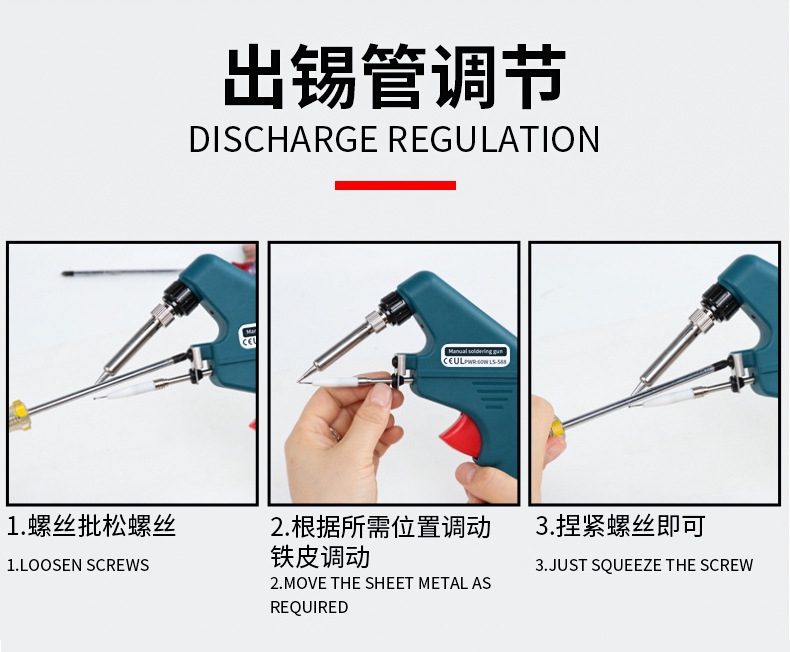 出锡管调节
DISCHARGE REGULATION

Manual soldering gun
CE UL PWR:60W LS-588

1.螺丝批松螺丝
1.LOOSEN SCREWS

2.根据所需位置调动铁皮调动
2.MOVE THE SHEET METAL AS REQUIRED

3.捏紧螺丝即可
3.JUST SQUEEZE THE SCREW