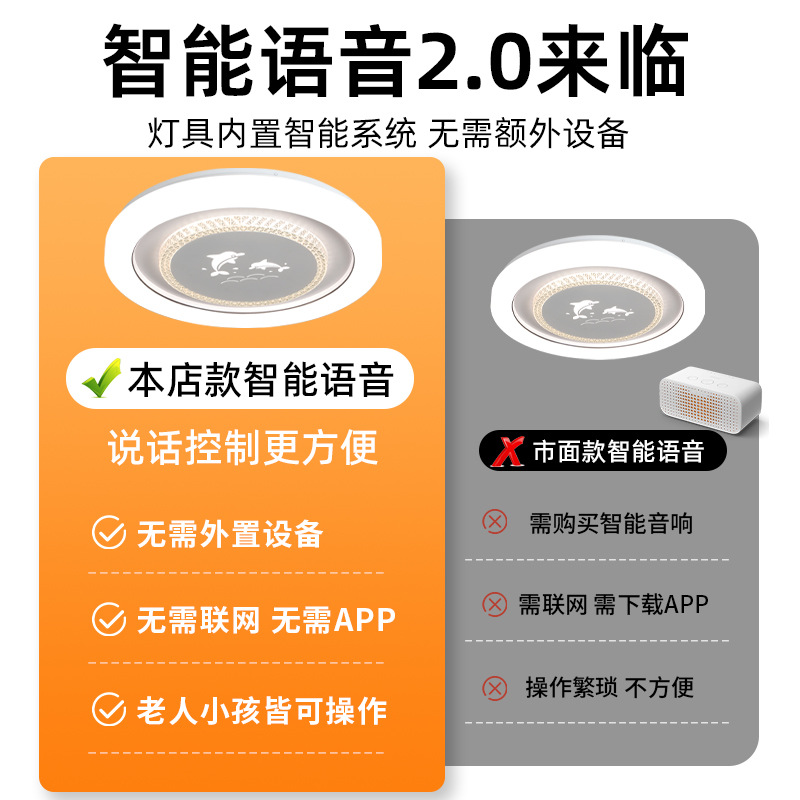 智能语音2.0来临
灯具内置智能系统 无需额外设备

本店款智能语音
说话控制更方便
无需外置设备
无需联网 无需APP
老人小孩皆可操作

市面款智能语音
需购买智能音响
需联网 需下载APP
操作繁琐 不方便