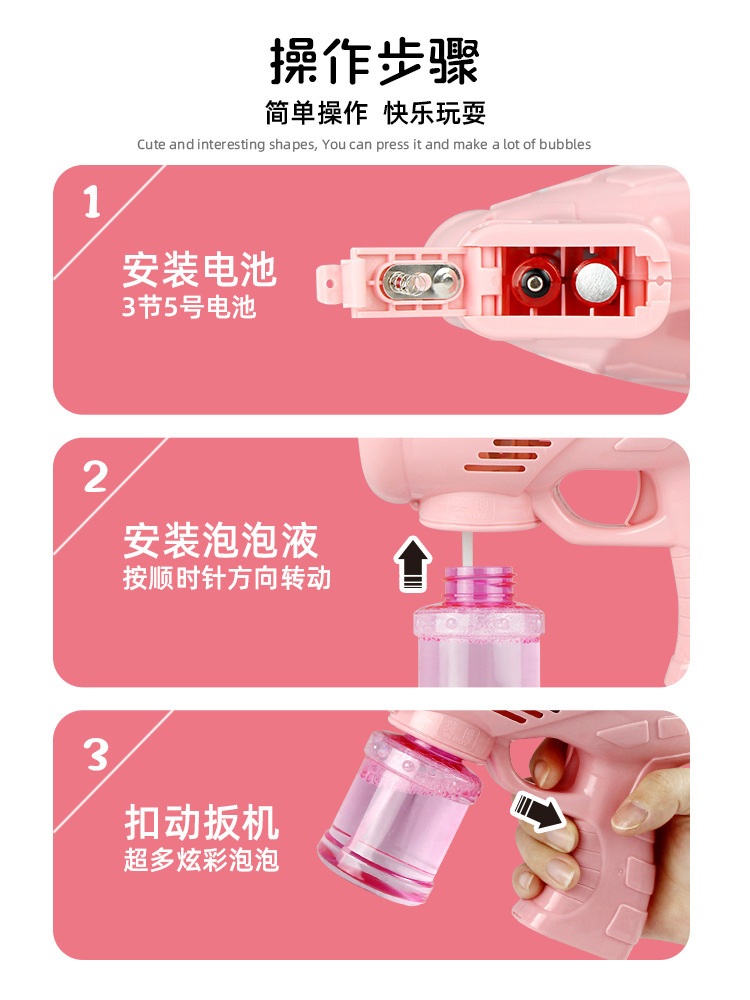 操作步骤

简单操作 快乐玩耍

Cute and interesting shapes, You can press it and make a lot of bubbles

1

安装电池

3节5号电池

2

安装泡泡液

按顺时针方向转动

3

扣动扳机

超多炫彩泡泡