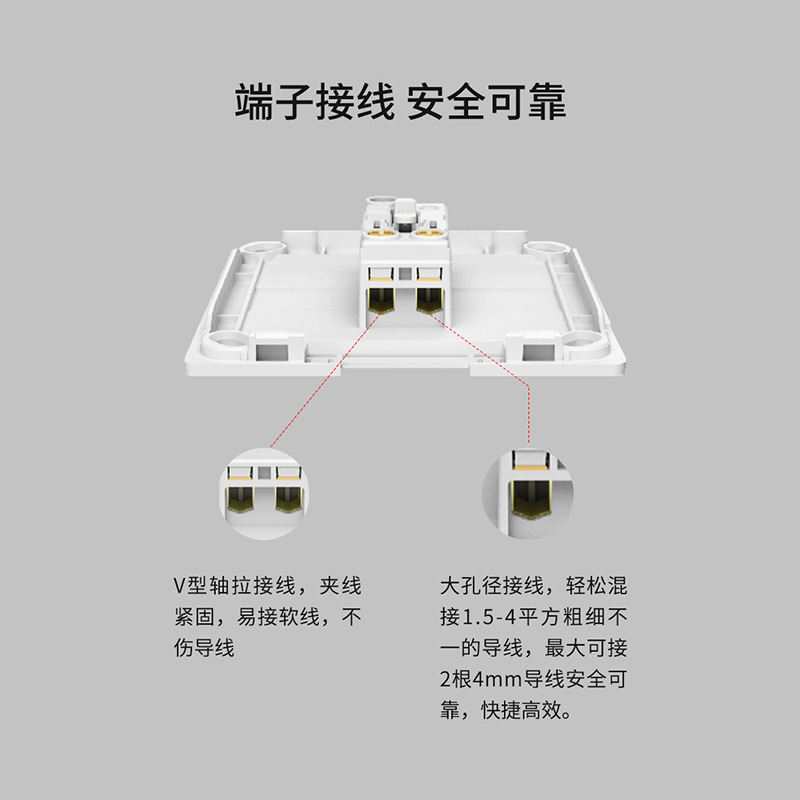 端子接线 安全可靠

V型轴拉接线，夹线紧固，易接软线，不伤导线

大孔径接线，轻松混接1.5-4平方粗细不一的导线，最大可接2根4mm导线安全可靠，快捷高效。