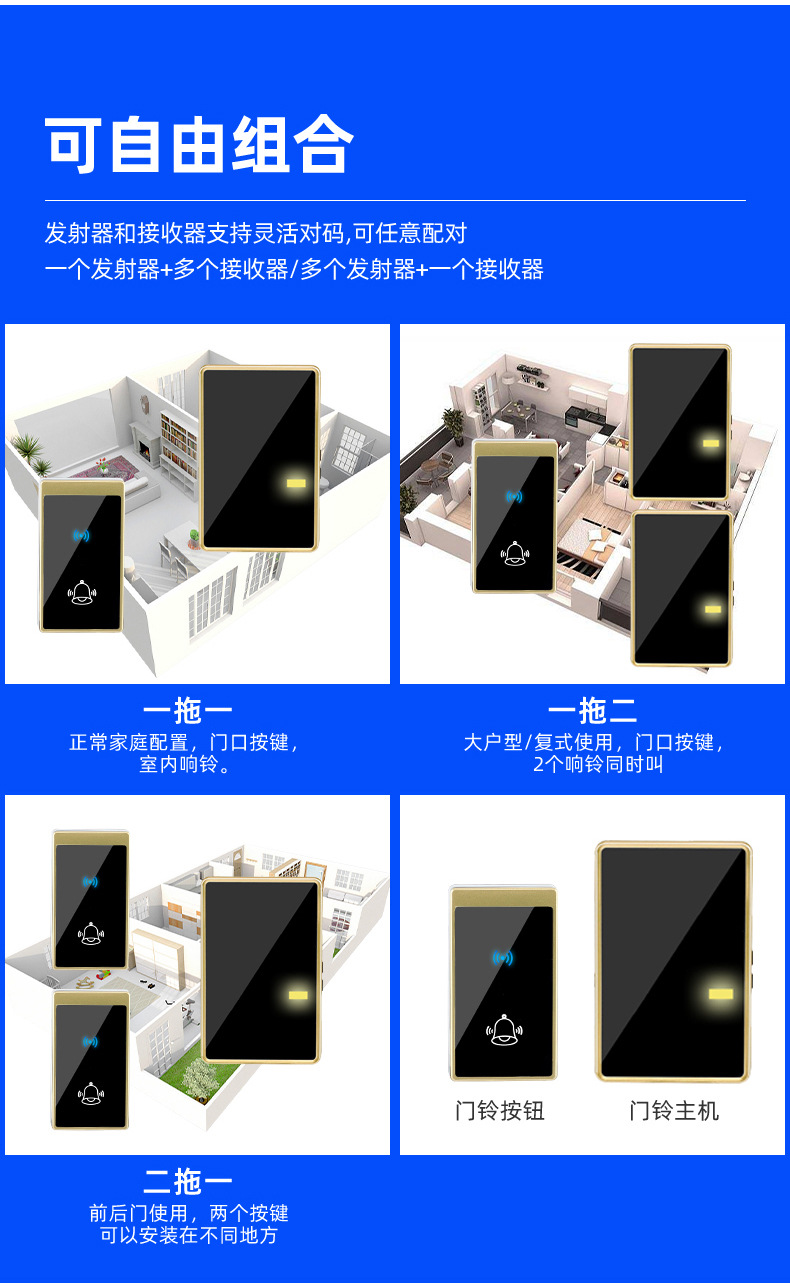 可自由组合

发射器和接收器支持灵活对码,可任意配对
一个发射器+多个接收器/多个发射器+一个接收器

一拖一
正常家庭配置，门口按键，室内响铃。

一拖二
大户型/复式使用，门口按键，2个响铃同时叫

二拖一
前后门使用，两个按键可以安装在不同地方

门铃按钮

门铃主机