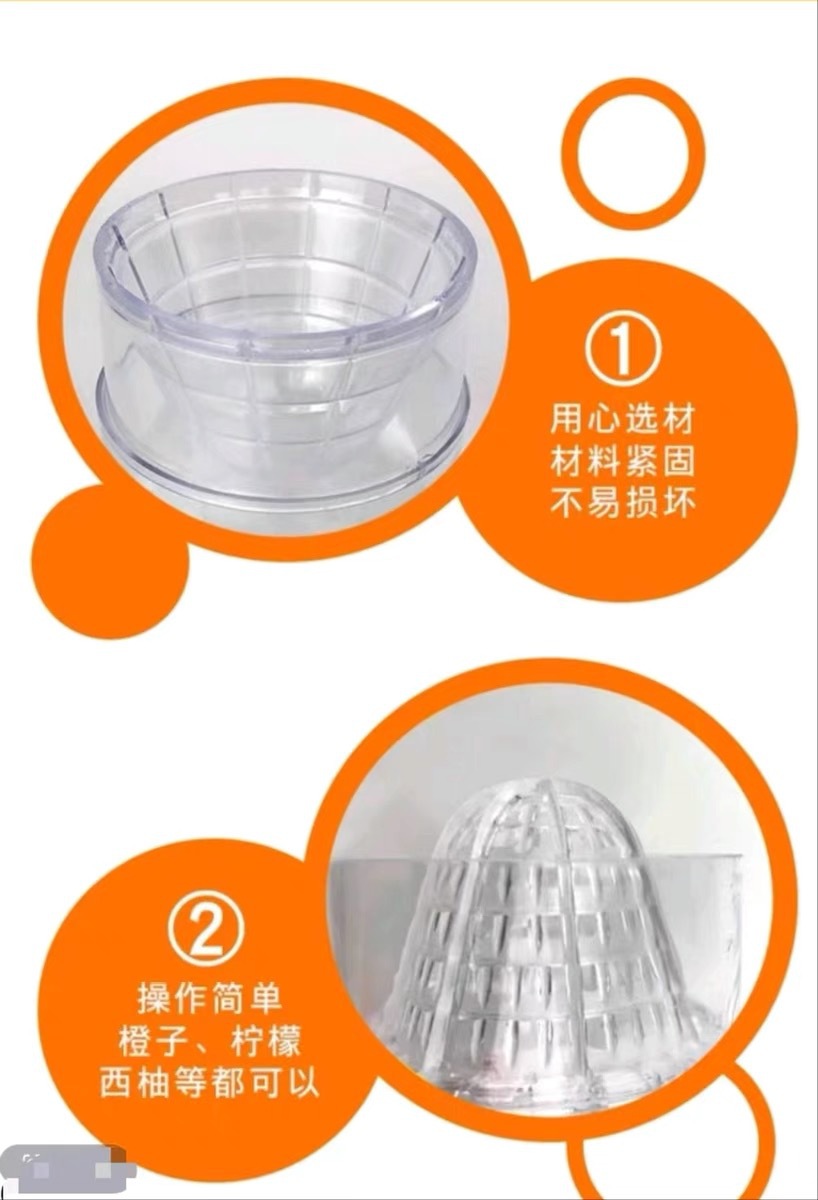 ①
用心选材
材料紧固
不易损坏

②
操作简单
橙子、柠檬
西柚等都可以