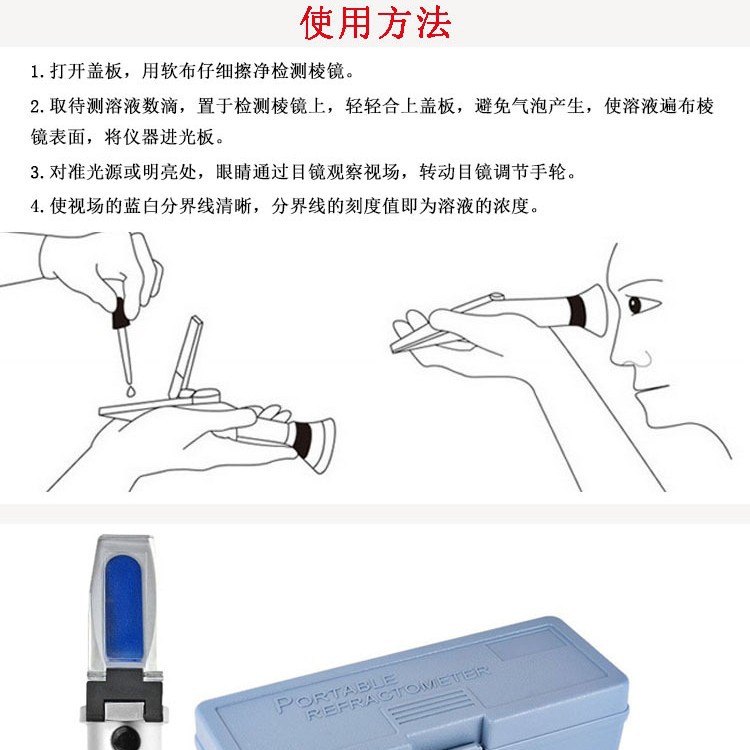 使用方法

1. 打开盖板，用软布仔细擦净检测棱镜。

2. 取待测溶液数滴，置于检测棱镜上，轻轻合上盖板，避免气泡产生，使溶液遍布棱镜表面，将仪器进光板。

3. 对准光源或明亮处，眼睛通过目镜观察视场，转动目镜调节手轮。

4. 使视场的蓝白分界线清晰，分界线的刻度值即为溶液的浓度。

PORTABLE REFRACTOMETER