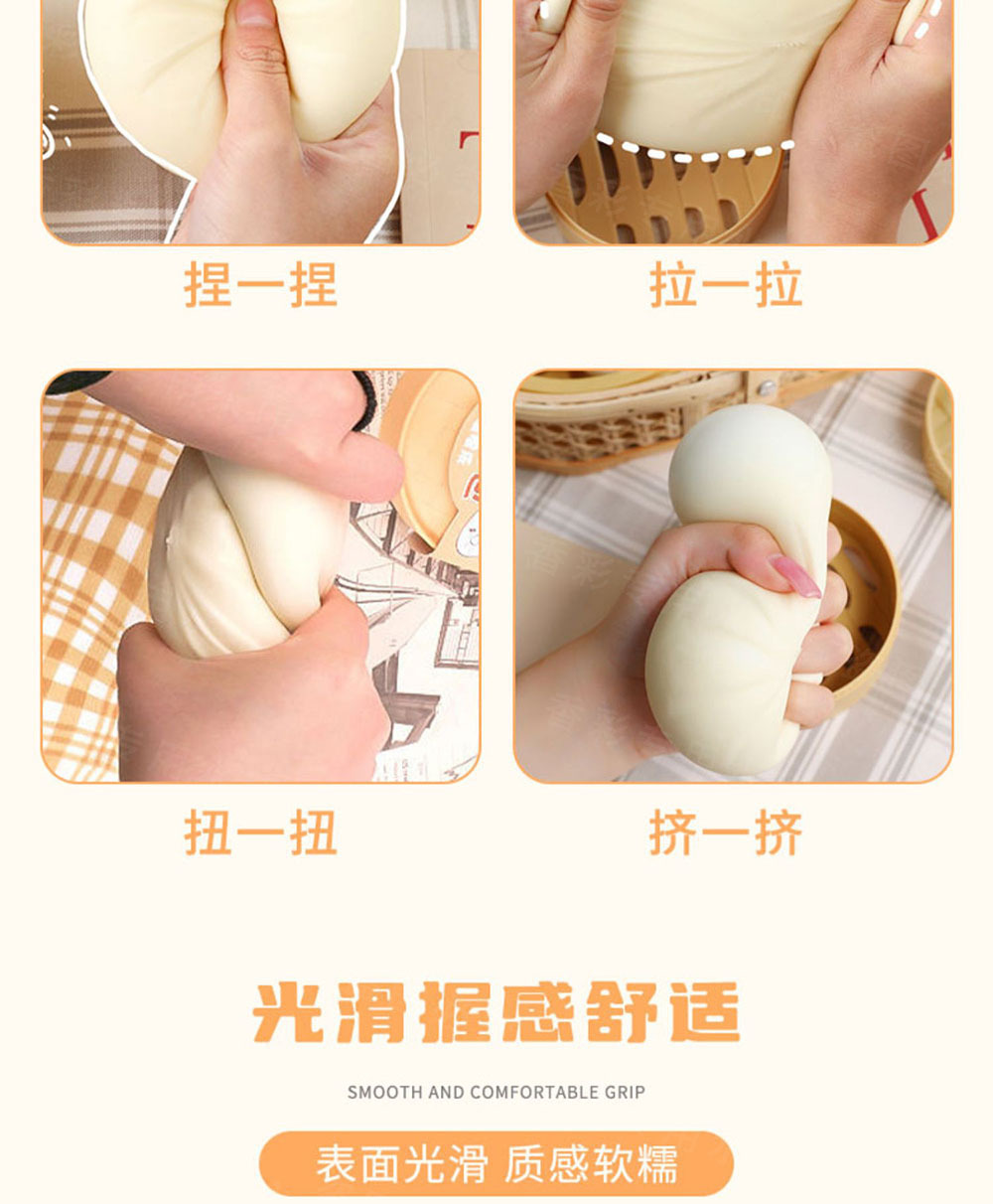 捏一捏

拉一拉

扭一扭

挤一挤

光滑握感舒适

SMOOTH AND COMFORTABLE GRIP

表面光滑 质感软糯