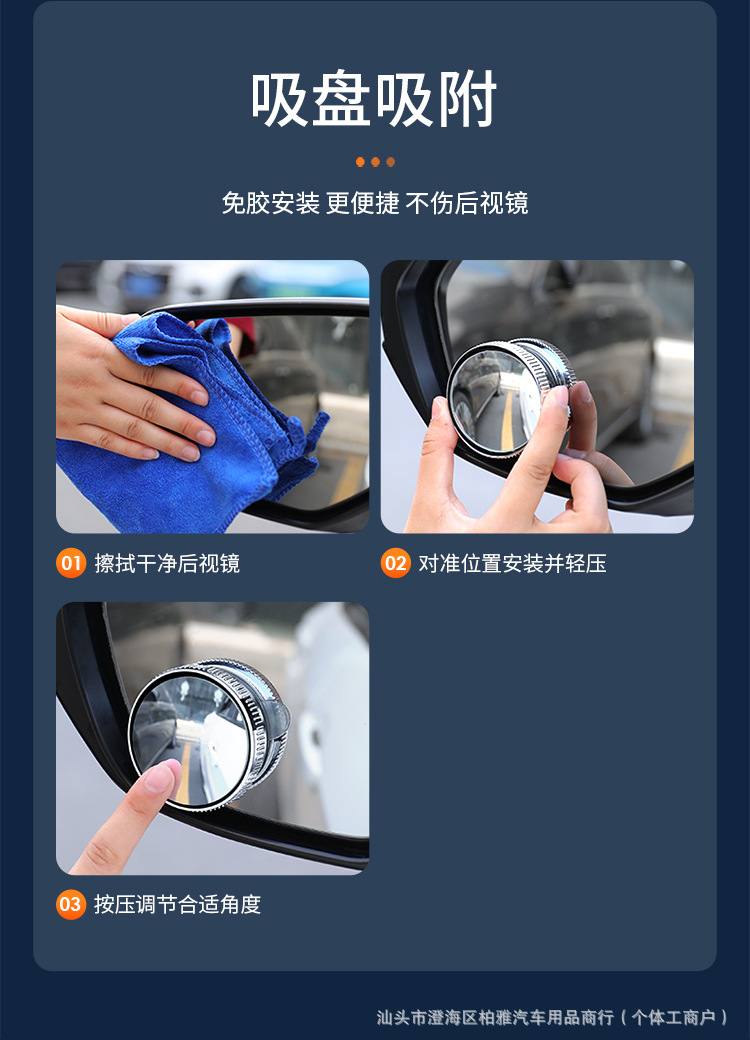 吸盘吸附

免胶安装 更便捷 不伤后视镜

01 擦拭干净后视镜

02 对准位置安装并轻压

03 按压调节合适角度

汕头市澄海区柏雅汽车用品商行（个体工商户）