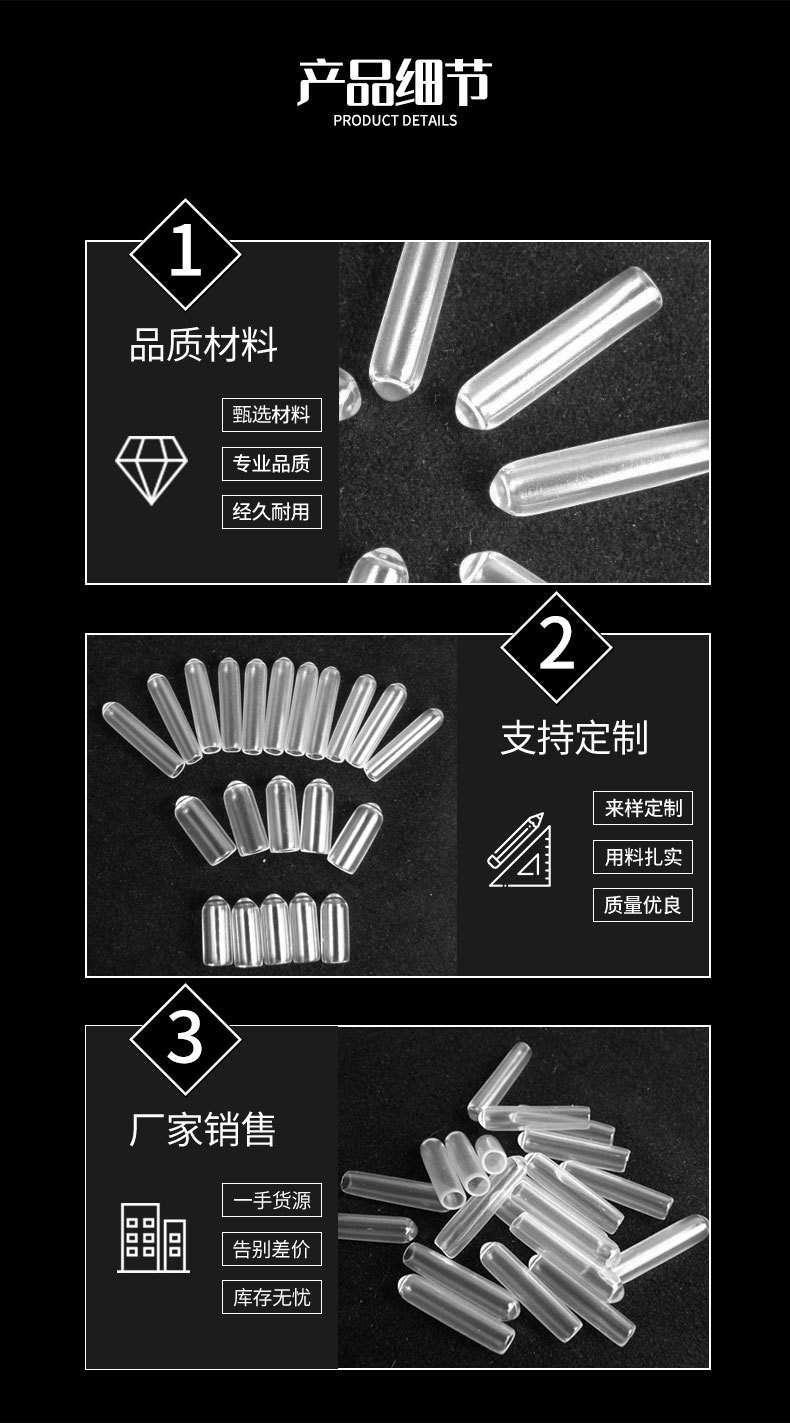 产品细节
PRODUCT DETAILS

1
品质材料
甄选材料
专业品质
经久耐用

2
支持定制
来样定制
用料扎实
质量优良

3
厂家销售
一手货源
告别差价
库存无忧