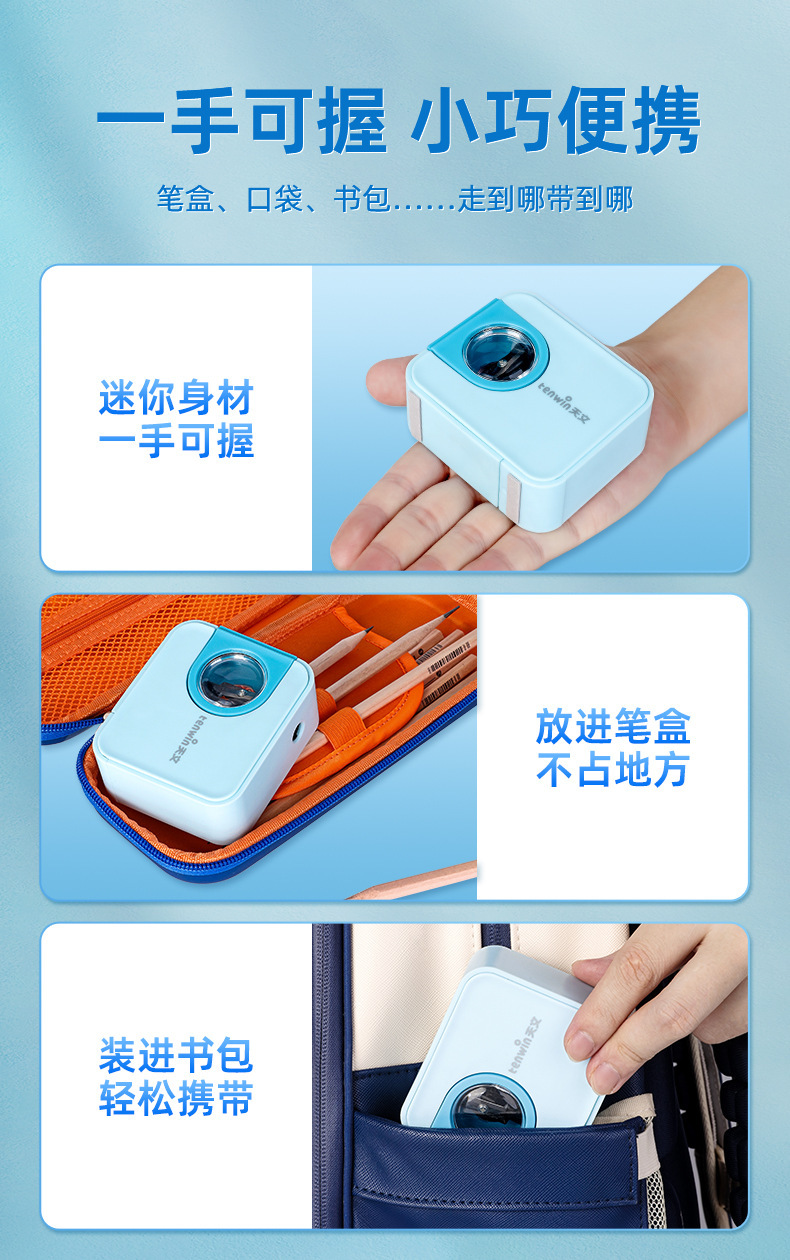 一手可握 小巧便携

笔盒、口袋、书包……走到哪带到哪

迷你身材
一手可握

tenwin天文

tenwin天文

放进笔盒
不占地方

装进书包
轻松携带

tenwin天文