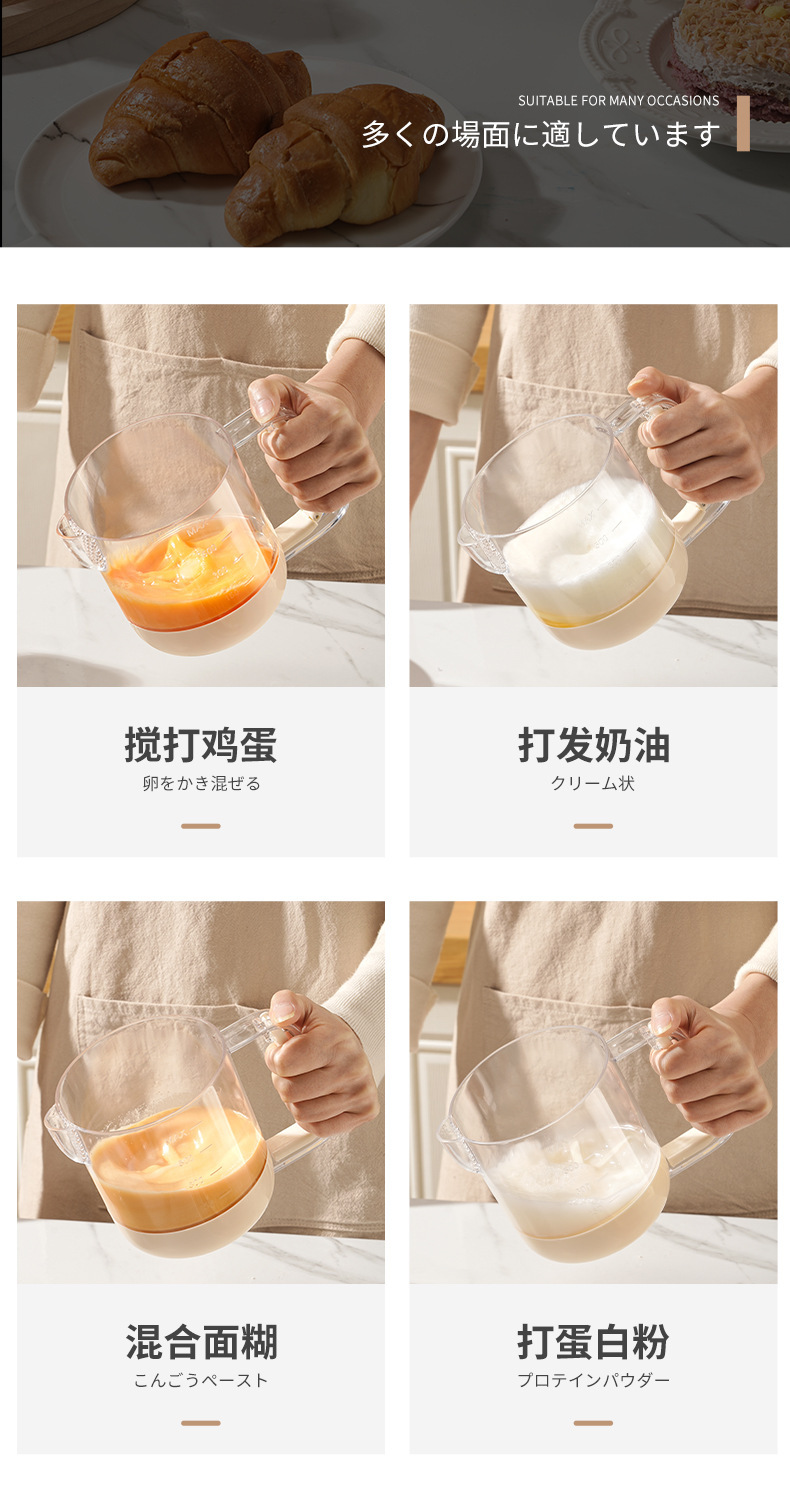 SUITABLE FOR MANY OCCASIONS
多くの場面に適しています

搅打鸡蛋
卵をかき混ぜる

打发奶油
クリーム状

混合面糊
こんごうペースト

打蛋白粉
プロテインパウダー