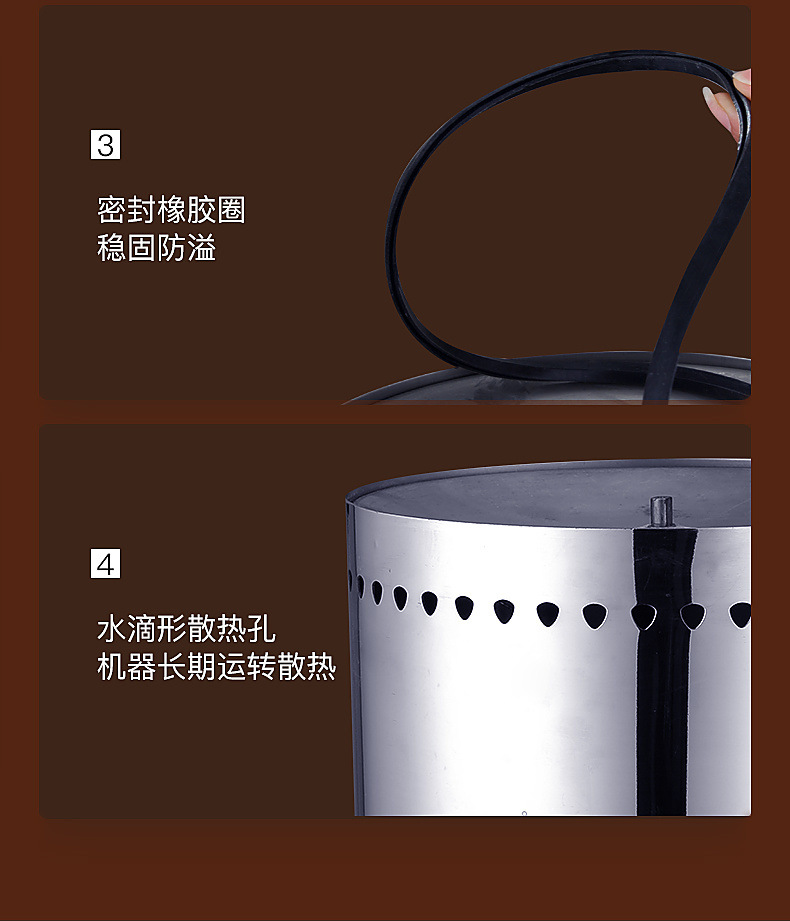 3

密封橡胶圈
稳固防溢

4

水滴形散热孔
机器长期运转散热