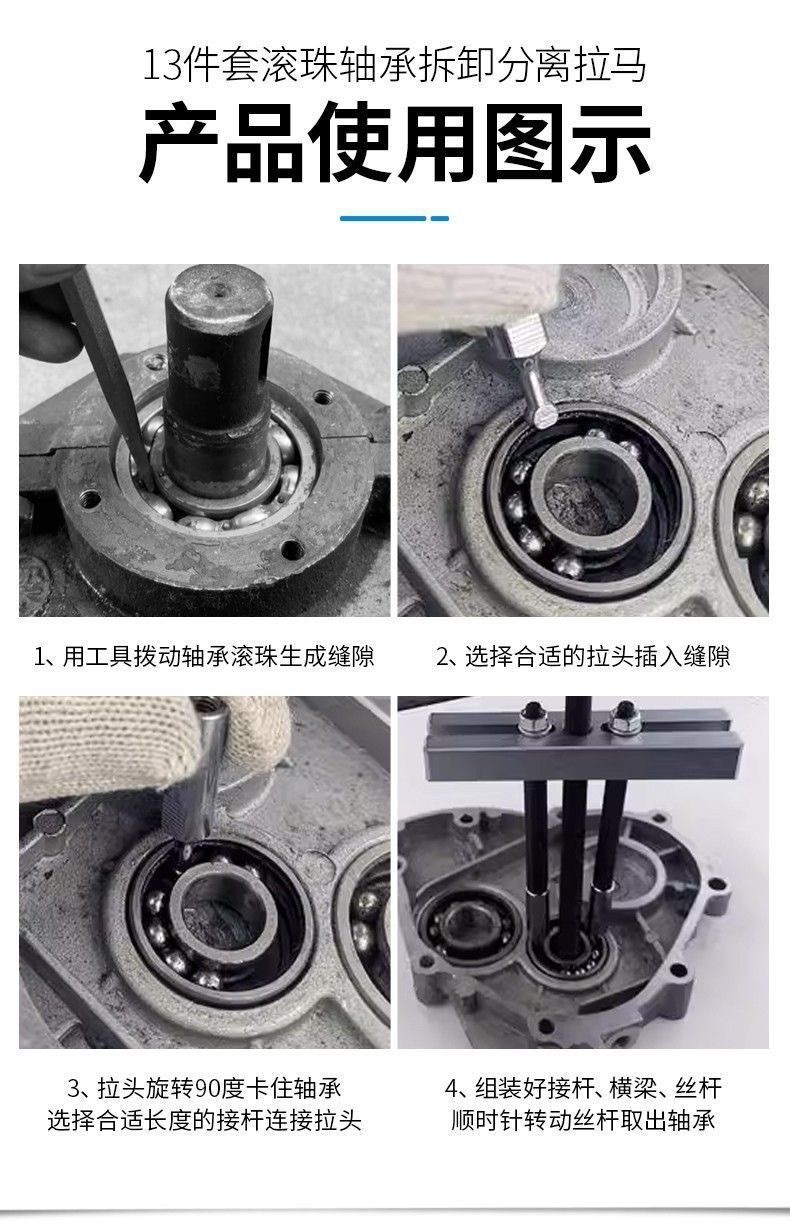 13件套滚珠轴承拆卸分离拉马

产品使用图示

1、用工具拨动轴承滚珠生成缝隙

2、选择合适的拉头插入缝隙

3、拉头旋转90度卡住轴承
选择合适长度的接杆连接拉头

4、组装好接杆、横梁、丝杆
顺时针转动丝杆取出轴承