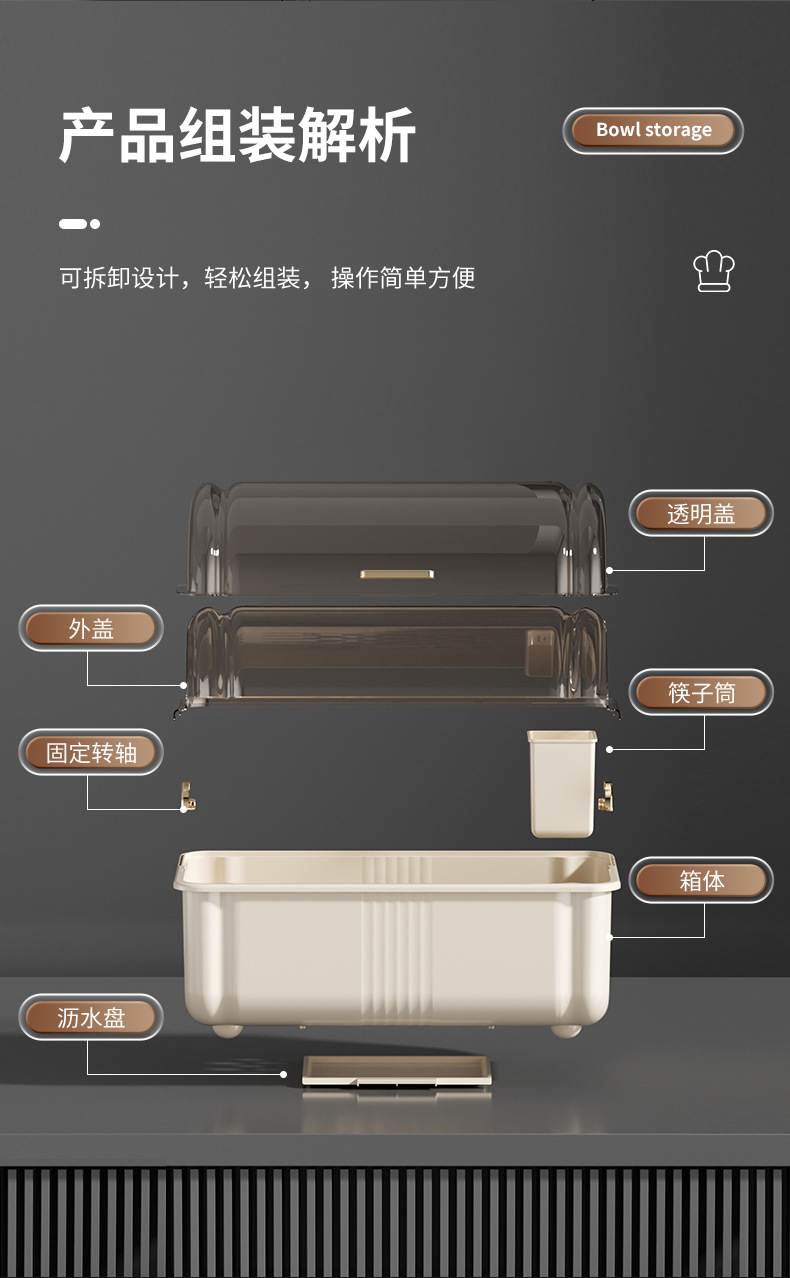 产品组装解析

Bowl storage

可拆卸设计，轻松组装， 操作简单方便

透明盖

外盖

筷子筒

固定转轴

箱体

沥水盘