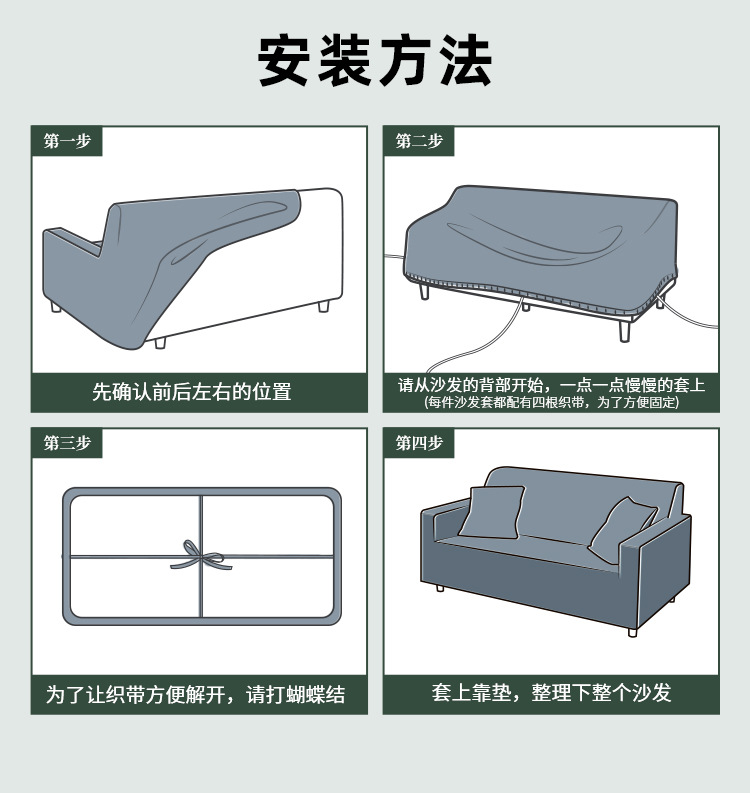 安装方法

第一步

先确认前后左右的位置

第二步

请从沙发的背部开始，一点一点慢慢的套上
(每件沙发套都配有四根织带，为了方便固定)

第三步

为了让织带方便解开，请打蝴蝶结

第四步

套上靠垫，整理下整个沙发