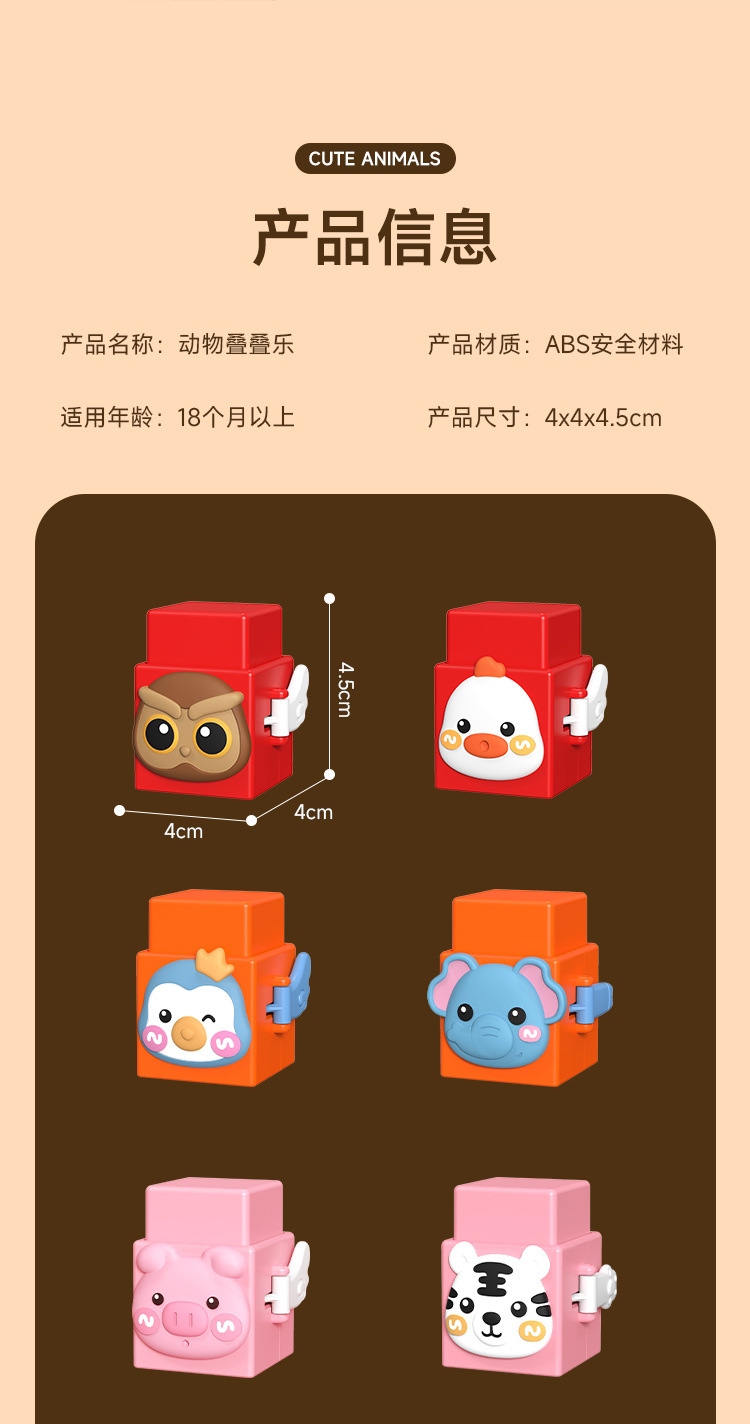 CUTE ANIMALS

产品信息

产品名称：动物叠叠乐

产品材质：ABS安全材料

适用年龄：18个月以上

产品尺寸：4x4x4.5cm

4.5cm

4cm

4cm