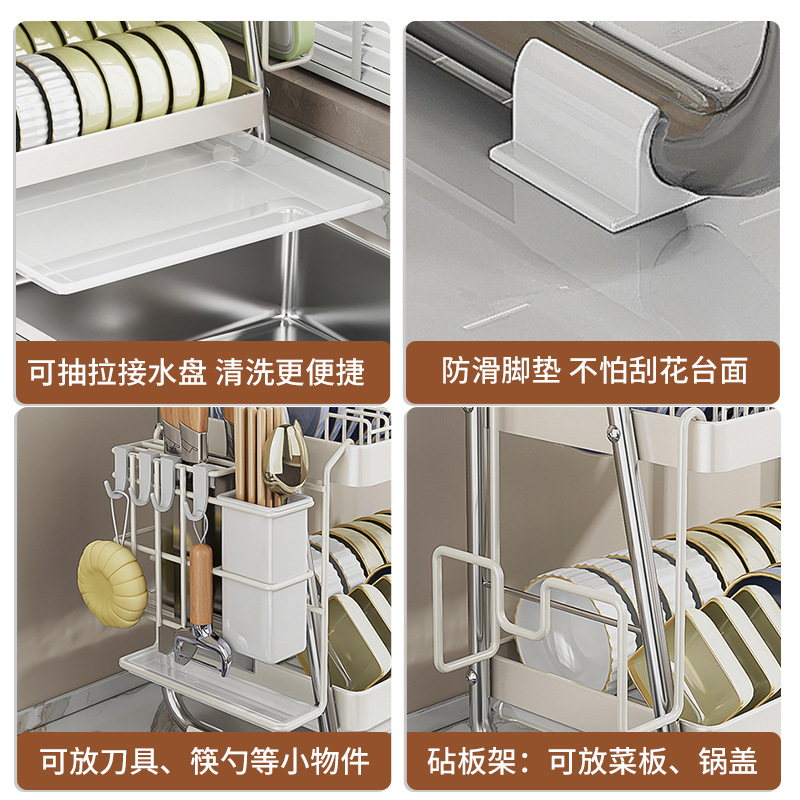 可抽拉接水盘 清洗更便捷

防滑脚垫 不怕刮花台面

可放刀具、筷勺等小物件

砧板架：可放菜板、锅盖