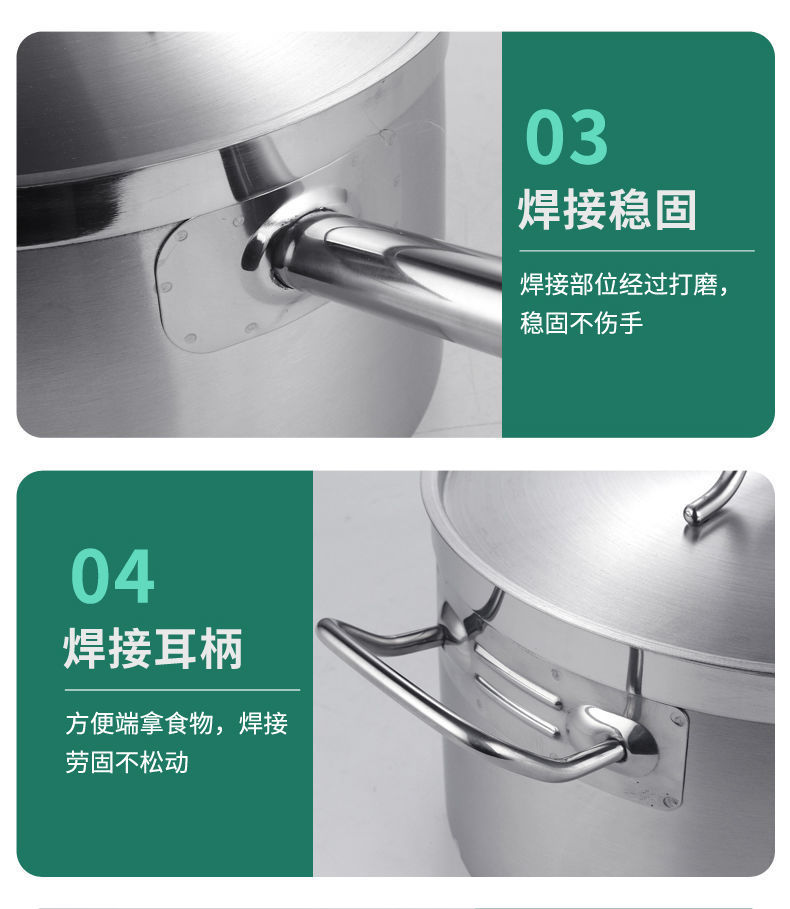 03

焊接稳固

焊接部位经过打磨，稳固不伤手

04

焊接耳柄

方便端拿食物，焊接劳固不松动