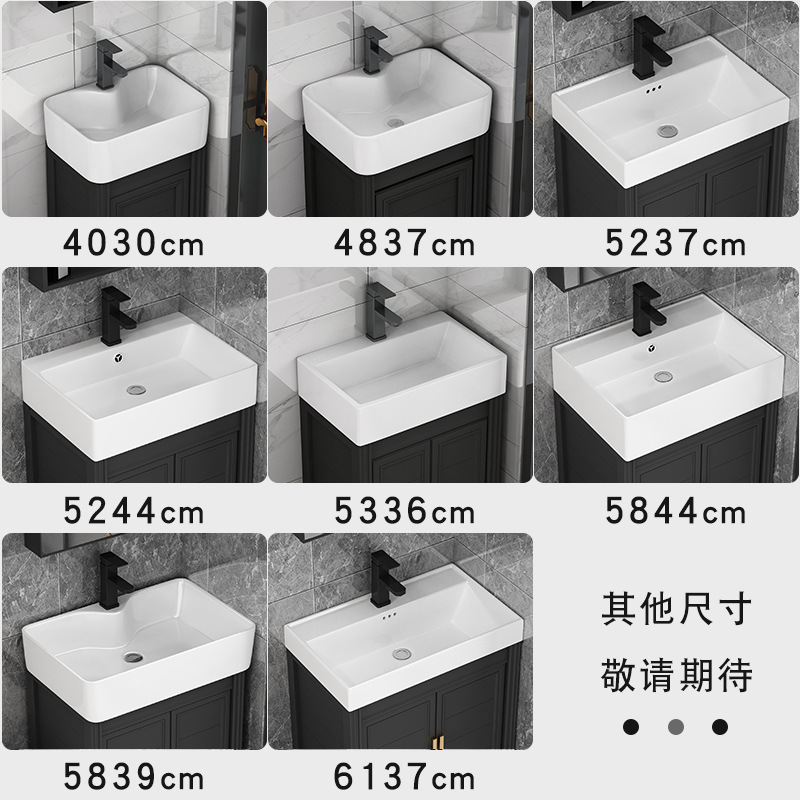 4030cm

4837cm

5237cm

5244cm

5336cm

5844cm

5839cm

6137cm

其他尺寸
敬请期待