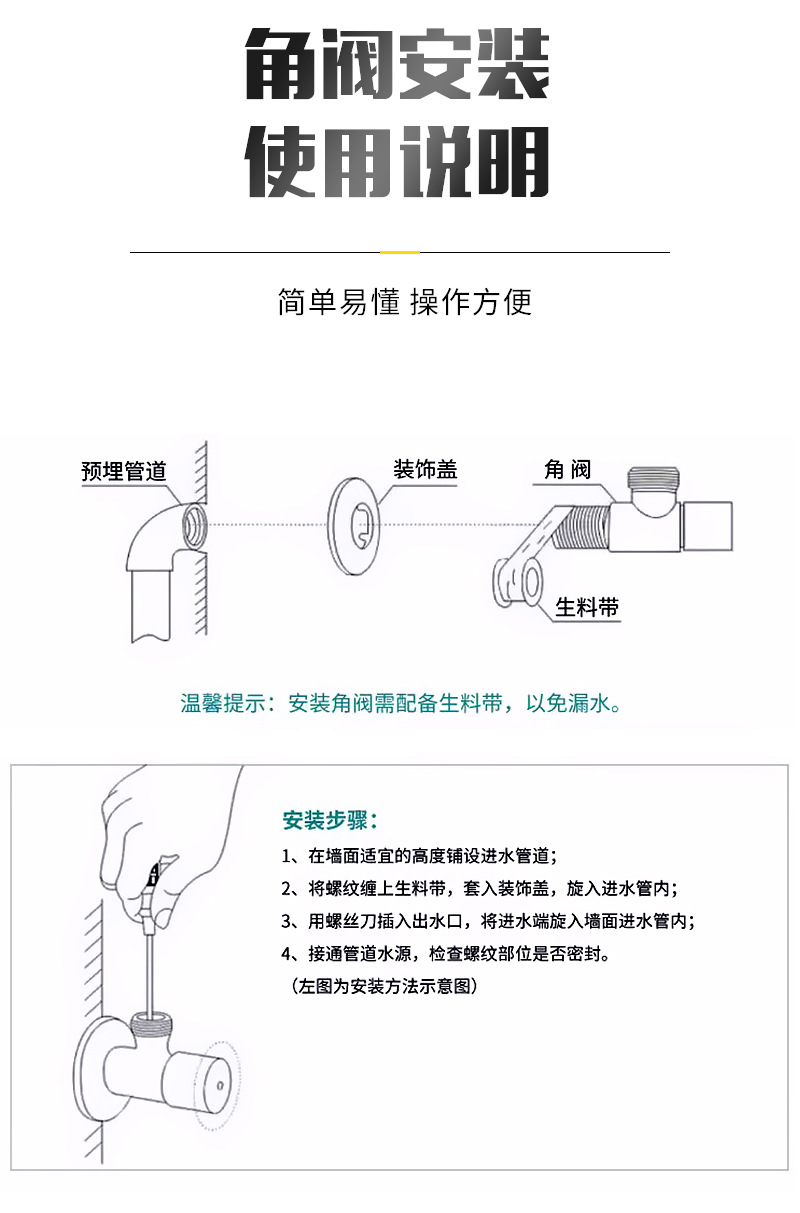 角阀安装
使用说明

简单易懂 操作方便

预埋管道

装饰盖

角 阀

生料带

温馨提示：安装角阀需配备生料带，以免漏水。

安装步骤：

1、在墙面适宜的高度铺设进水管道；

2、将螺纹缠上生料带，套入装饰盖，旋入进水管内；

3、用螺丝刀插入出水口，将进水端旋入墙面进水管内；

4、接通管道水源，检查螺纹部位是否密封。

（左图为安装方法示意图）