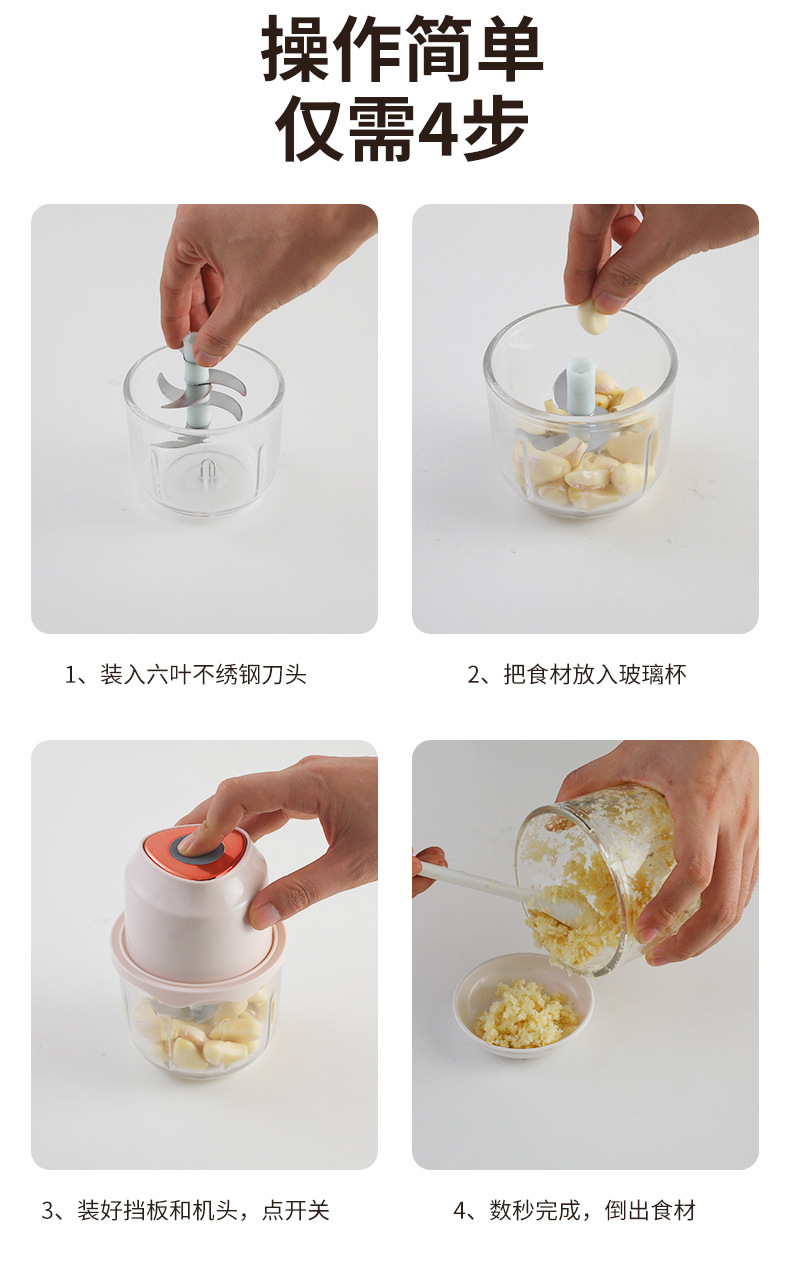 操作简单
仅需4步

1、装入六叶不绣钢刀头

2、把食材放入玻璃杯

3、装好挡板和机头，点开关

4、数秒完成，倒出食材