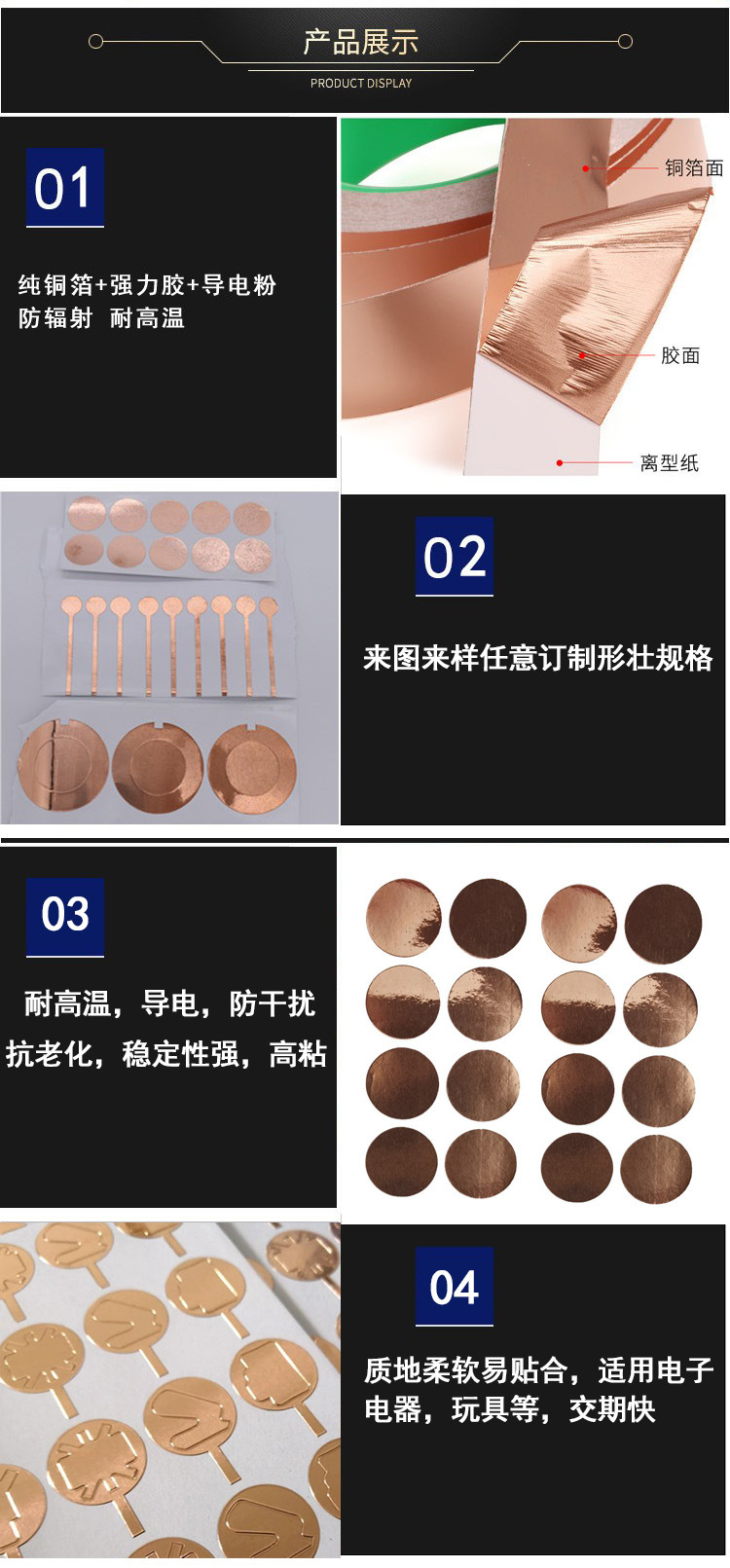 产品展示
PRODUCT DISPLAY

01

纯铜箔+强力胶+导电粉
防辐射 耐高温

铜箔面
胶面
离型纸

02

来图来样任意订制形壮规格

03

耐高温，导电，防干扰
抗老化，稳定性强，高粘

04

质地柔软易贴合，适用电子电器，玩具等，交期快