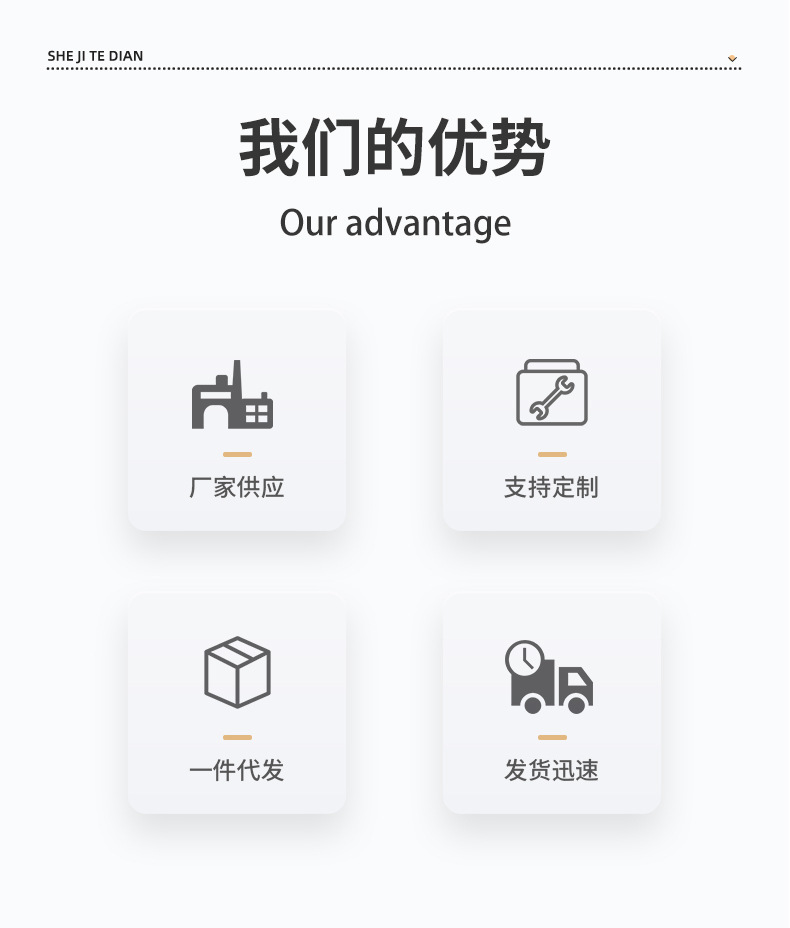 SHE JI TE DIAN

我们的优势

Our advantage

厂家供应

支持定制

一件代发

发货迅速