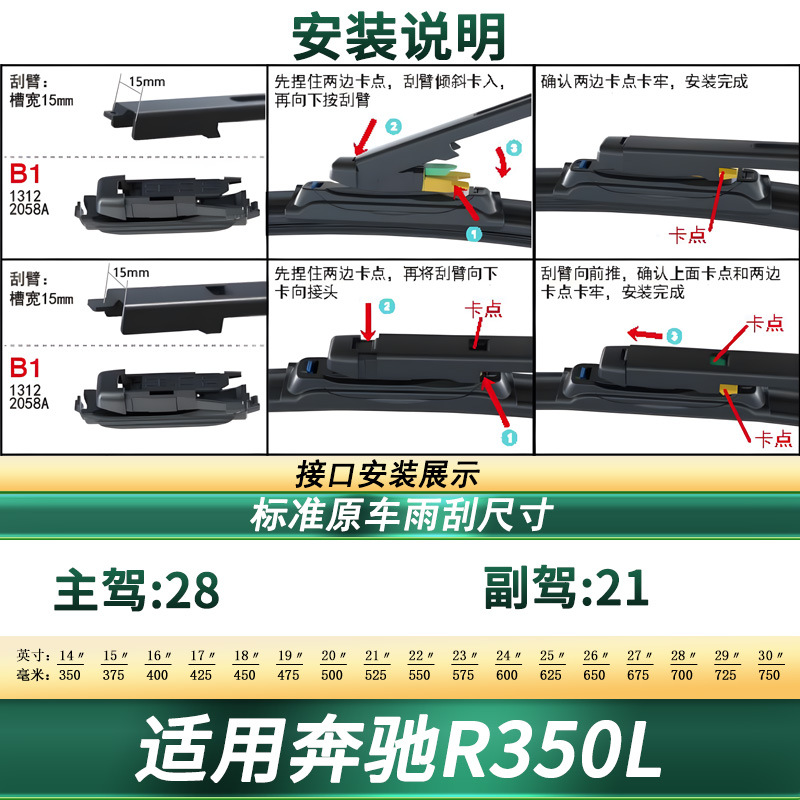 安装说明

刮臂：
槽宽15mm
15mm

B1
1312
2058A

先捏住两边卡点，刮臂倾斜卡入，再向下按刮臂

2
3
1

确认两边卡点卡牢，安装完成

卡点

刮臂：
槽宽15mm
15mm

B1
1312
2058A

先捏住两边卡点，再将刮臂向下卡向接头

2
卡点
1

刮臂向前推，确认上面卡点和两边卡点卡牢，安装完成

3
卡点
卡点

接口安装展示

标准原车雨刮尺寸

主驾:28

副驾:21

| 英寸: | 14″ | 15″ | 16″ | 17″ | 18″ | 19″ | 20″ | 21″ | 22″ | 23″ | 24″ | 25″ | 26″ | 27″ | 28″ | 29″ | 30″ |
|---|---|---|---|---|---|---|---|---|---|---|---|---|---|---|---|---|---|
| 毫米: | 350 | 375 | 400 | 425 | 450 | 475 | 500 | 525 | 550 | 575 | 600 | 625 | 650 | 675 | 700 | 725 | 750 |

适用奔驰R350L