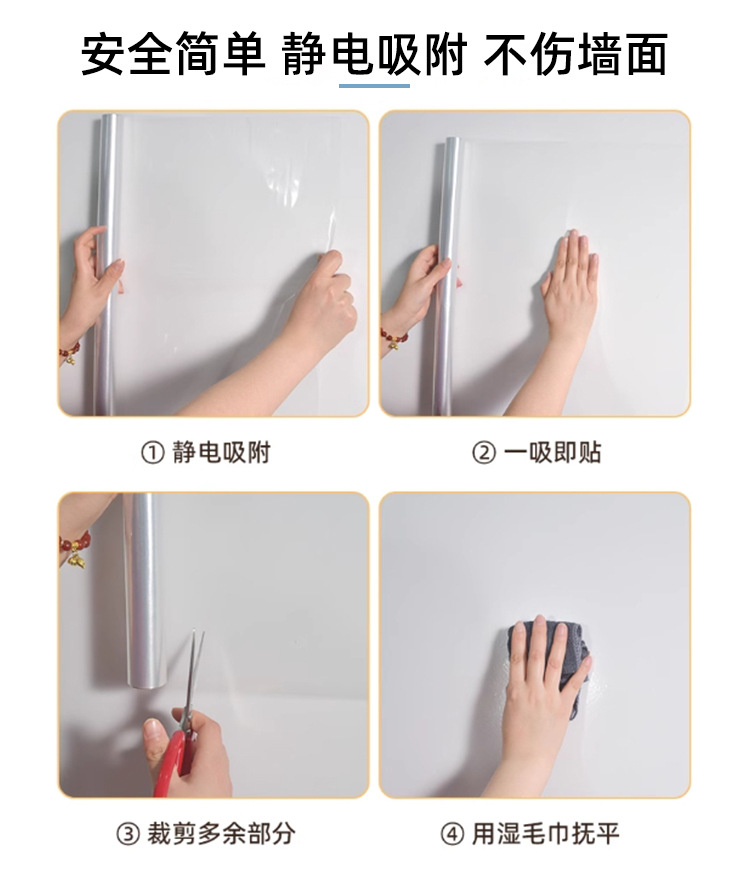 安全简单 静电吸附 不伤墙面

① 静电吸附

② 一吸即贴

③ 裁剪多余部分

④ 用湿毛巾抚平