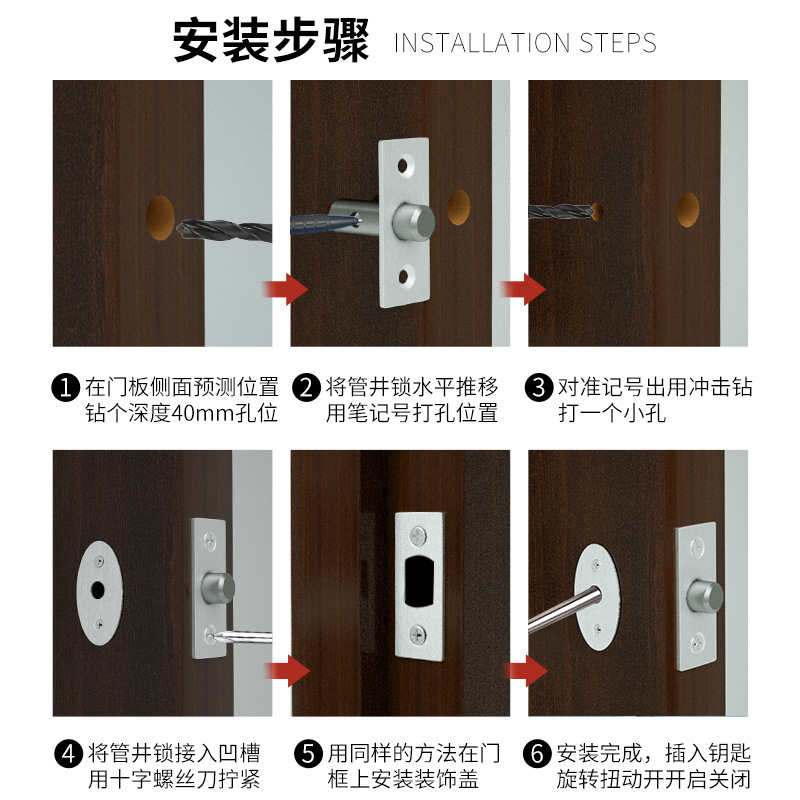 安装步骤 INSTALLATION STEPS

1 在门板侧面预测位置钻个深度40mm孔位

2 将管井锁水平推移用笔记号打孔位置

3 对准记号出用冲击钻打一个小孔

4 将管井锁接入凹槽用十字螺丝刀拧紧

5 用同样的方法在门框上安装装饰盖

6 安装完成，插入钥匙旋转扭动开开启关闭