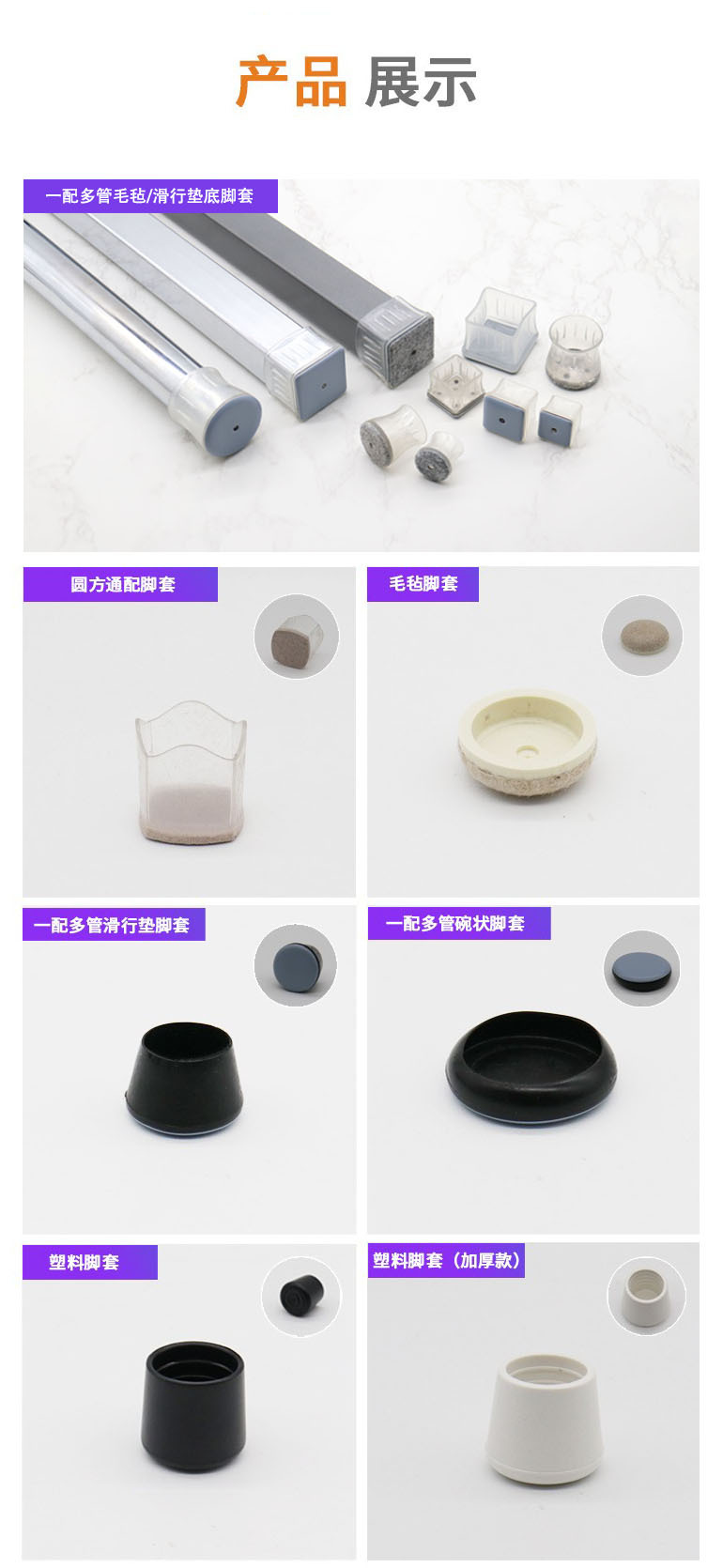 产品 展示

一配多管毛毡/滑行垫底脚套

圆方通配脚套

毛毡脚套

一配多管滑行垫脚套

一配多管碗状脚套

塑料脚套

塑料脚套（加厚款）