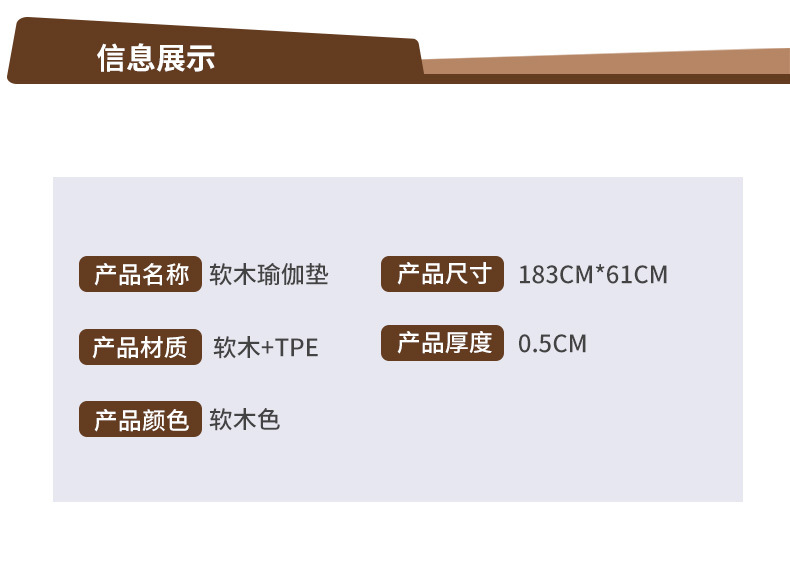 信息展示

产品名称 软木瑜伽垫

产品材质 软木+TPE

产品颜色 软木色

产品尺寸 183CM*61CM

产品厚度 0.5CM