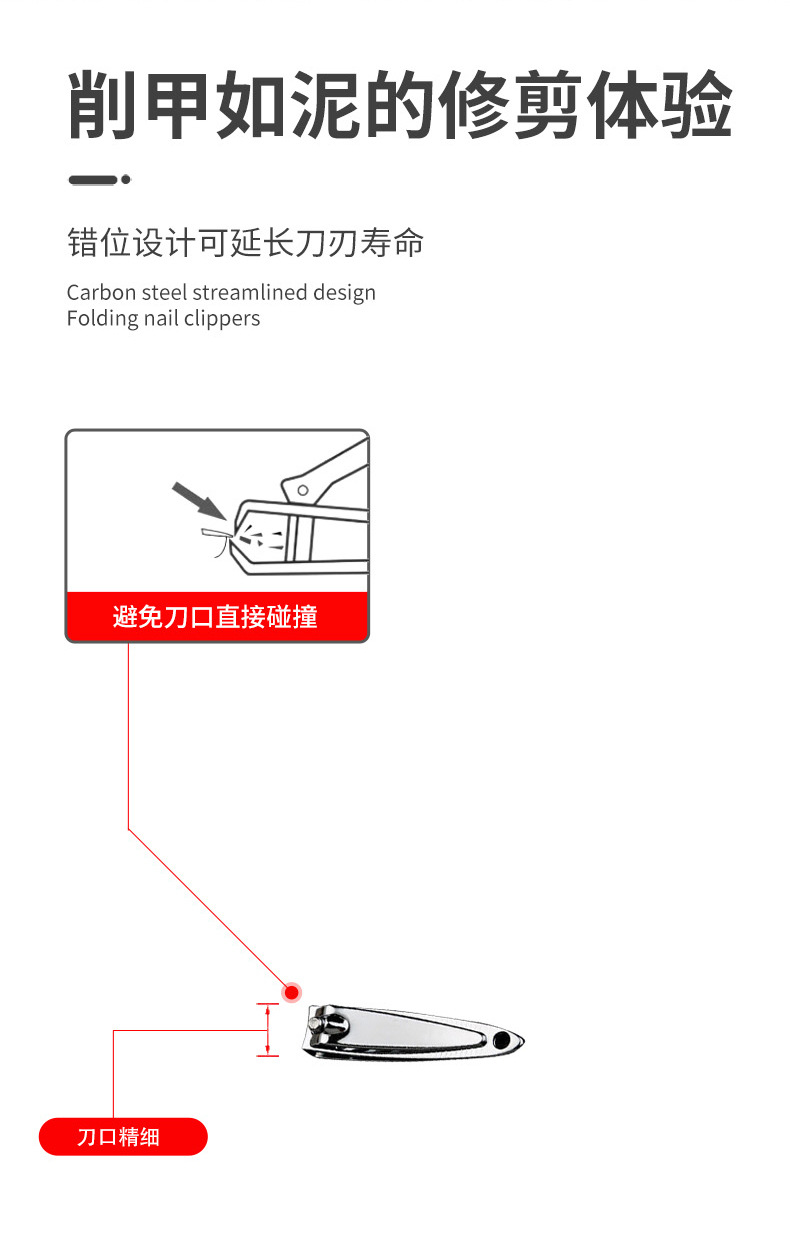 削甲如泥的修剪体验

错位设计可延长刀刃寿命

Carbon steel streamlined design
Folding nail clippers

避免刀口直接碰撞

刀口精细