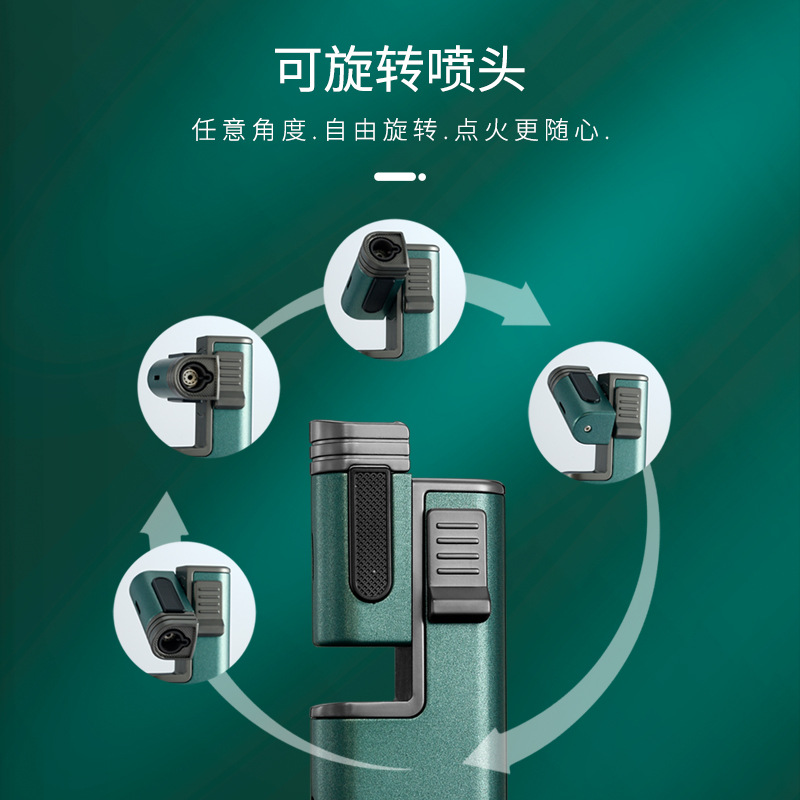 可旋转喷头

任意角度.自由旋转.点火更随心.