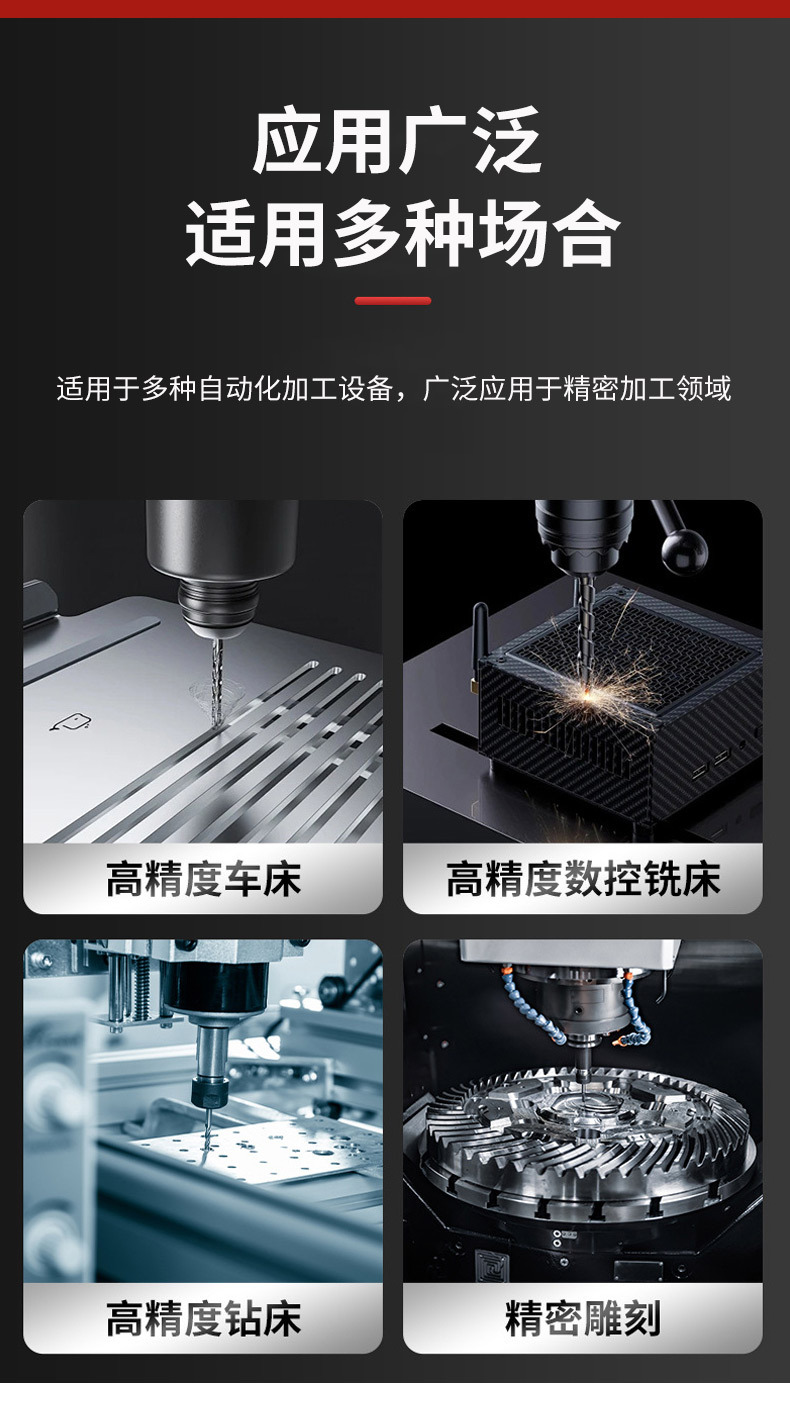 应用广泛
适用多种场合

适用于多种自动化加工设备，广泛应用于精密加工领域

高精度车床

高精度数控铣床

高精度钻床

精密雕刻