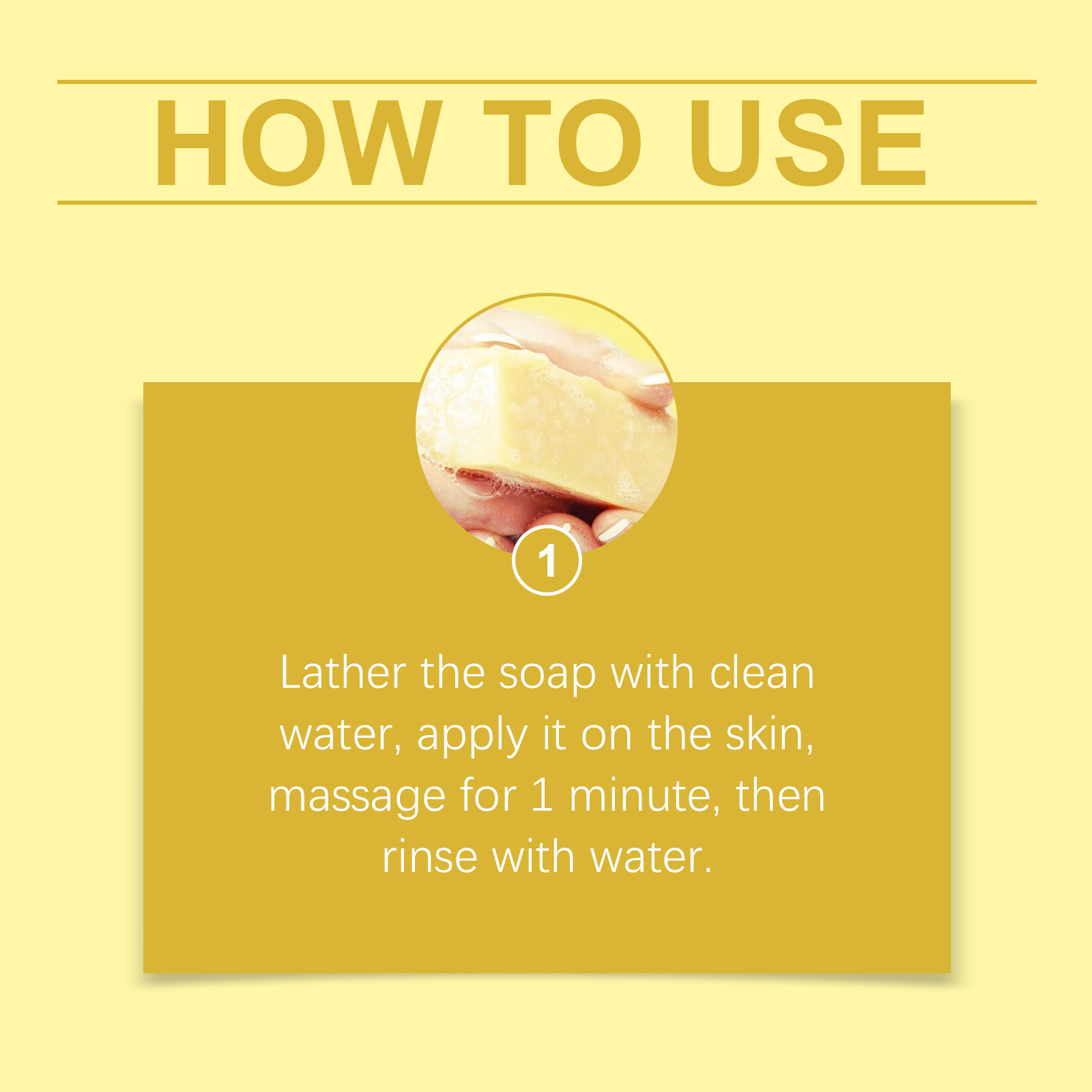 HOW TO USE

1

Lather the soap with clean water, apply it on the skin, massage for 1 minute, then rinse with water.