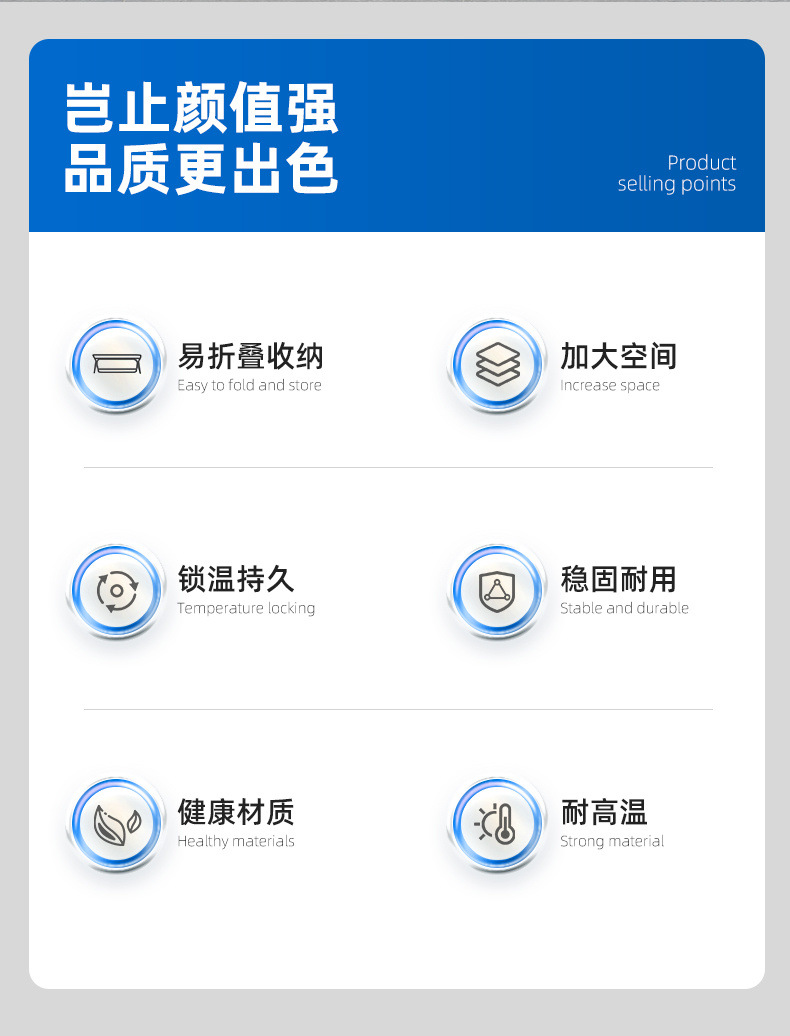 岂止颜值强
品质更出色

Product
selling points

易折叠收纳
Easy to fold and store

加大空间
Increase space

锁温持久
Temperature locking

稳固耐用
Stable and durable

健康材质
Healthy materials

耐高温
Strong material